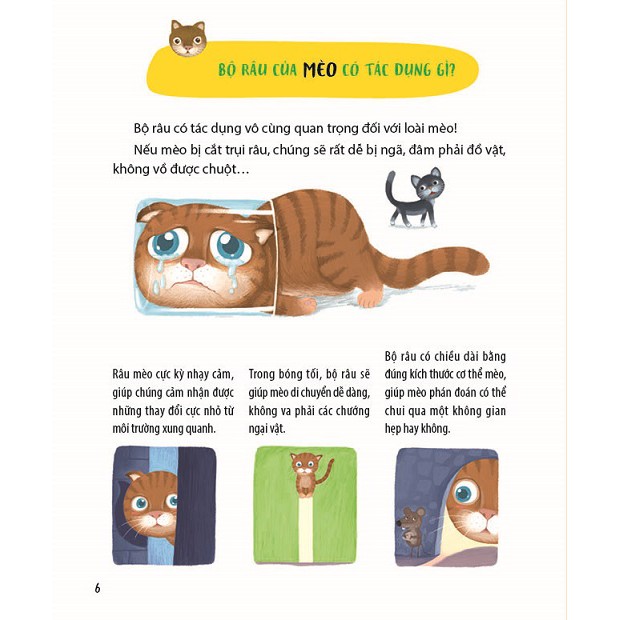 BỘ RÂU CỦA MÈO CÓ TÁC DỤNG GÌ?

Bộ râu có tác dụng vô cùng quan trọng đối với loài mèo!

Nếu mèo bị cắt trụi râu, chúng sẽ rất dễ bị ngã, đâm phải đồ vật, không vồ được chuột…

Râu mèo cực kỳ nhạy cảm, giúp chúng cảm nhận được những thay đổi cực nhỏ từ môi trường xung quanh.

Trong bóng tối, bộ râu sẽ giúp mèo di chuyển dễ dàng, không va phải các chướng ngại vật.

Bộ râu có chiều dài bằng đúng kích thước cơ thể mèo, giúp mèo phán đoán có thể chui qua một không gian hẹp hay không.

6