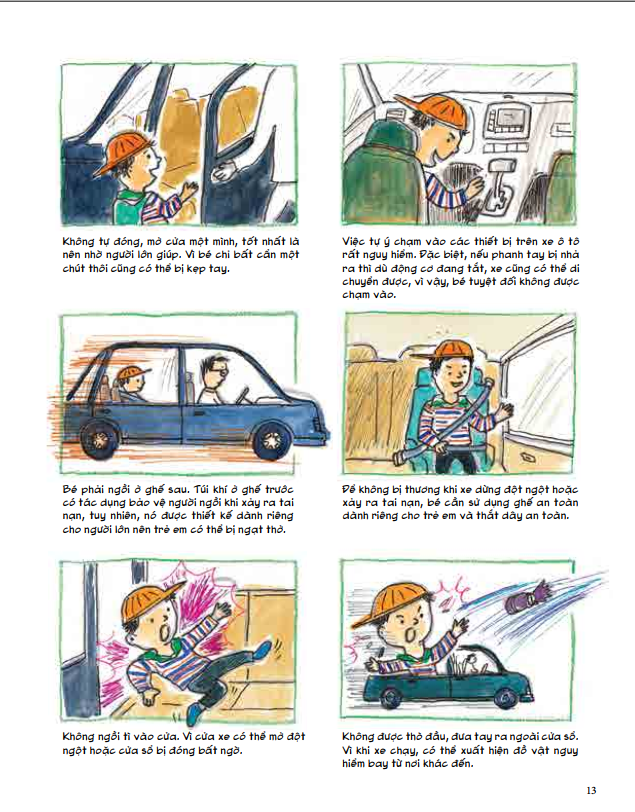 Không tự đóng, mở cửa một mình, tốt nhất là nên nhờ người lớn giúp. Vì bé chỉ bất cẩn một chút thôi cũng có thể bị kẹp tay.

Việc tự ý chạm vào các thiết bị trên xe ô tô rất nguy hiểm. Đặc biệt, nếu phanh tay bị nhả ra thì dù động cơ đang tắt, xe cũng có thể di chuyển được, vì vậy, bé tuyệt đối không được chạm vào.

Bé phải ngồi ở ghế sau. Túi khí ở ghế trước có tác dụng bảo vệ người ngồi khi xảy ra tai nạn, tuy nhiên, nó được thiết kế dành riêng cho người lớn nên trẻ em có thể bị ngạt thở.

Để không bị thương khi xe dừng đột ngột hoặc xảy ra tai nạn, bé cần sử dụng ghế an toàn dành riêng cho trẻ em và thắt dây an toàn.

Không ngồi tì vào cửa. Vì cửa xe có thể mở đột ngột hoặc cửa sổ bị đóng bất ngờ.

Không được thò đầu, đưa tay ra ngoài cửa sổ. Vì khi xe chạy, có thể xuất hiện đồ vật nguy hiểm bay từ nơi khác đến.

13