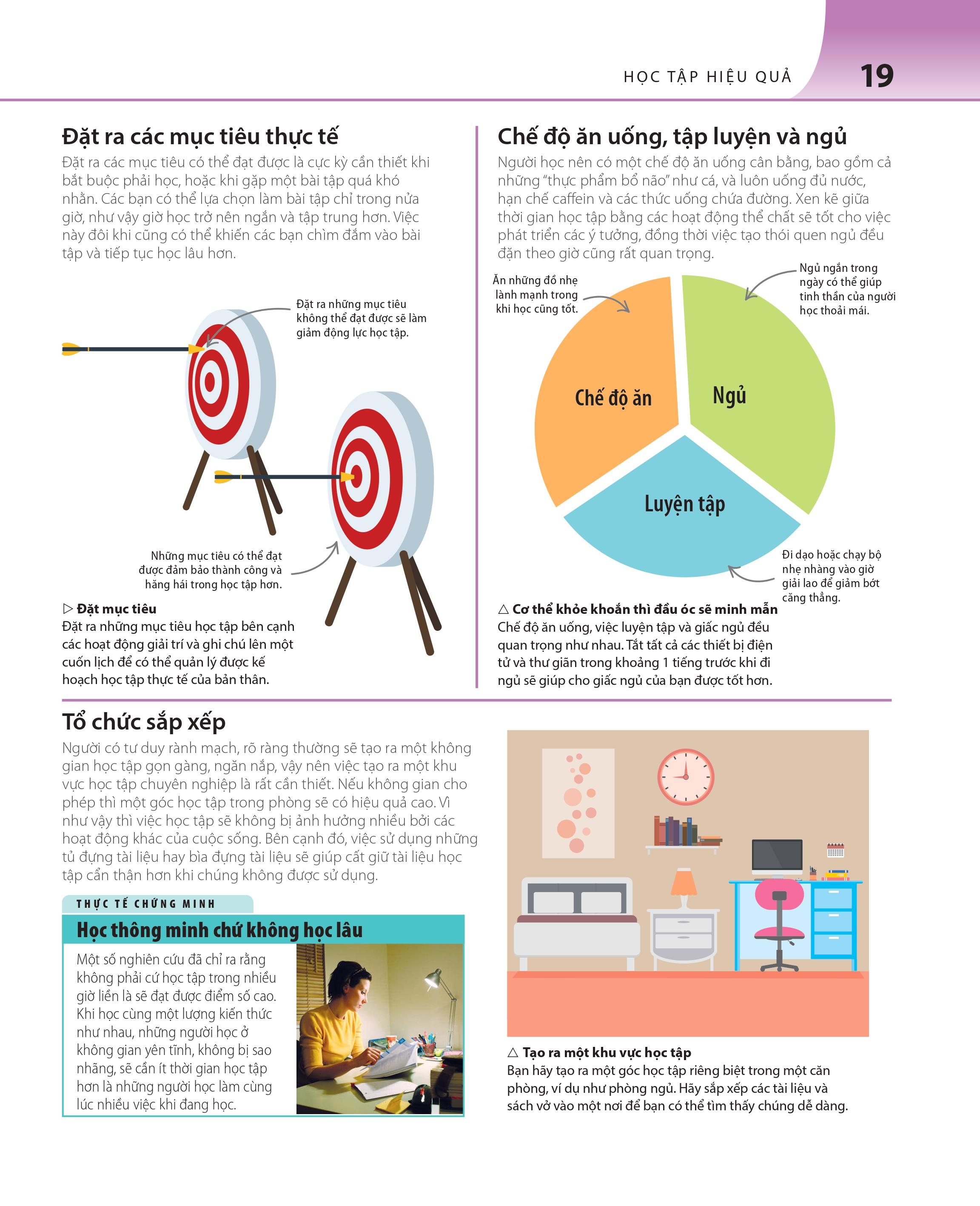 HỌC TẬP HIỆU QUẢ 19

Đặt ra các mục tiêu thực tế
Đặt ra các mục tiêu có thể đạt được là cực kỳ cần thiết khi bắt buộc phải học, hoặc khi gặp một bài tập quá khó nhằn. Các bạn có thể lựa chọn làm bài tập chỉ trong nửa giờ, như vậy giờ học trở nên ngắn và tập trung hơn. Việc này đôi khi cũng có thể khiến các bạn chìm đắm vào bài tập và tiếp tục học lâu hơn.

Đặt ra những mục tiêu không thể đạt được sẽ làm giảm động lực học tập.

Những mục tiêu có thể đạt được đảm bảo thành công và hăng hái trong học tập hơn.

▷ Đặt mục tiêu
Đặt ra những mục tiêu học tập bên cạnh các hoạt động giải trí và ghi chú lên một cuốn lịch để có thể quản lý được kế hoạch học tập thực tế của bản thân.

Chế độ ăn uống, tập luyện và ngủ
Người học nên có một chế độ ăn uống cân bằng, bao gồm cả những "thực phẩm bổ não" như cá, và luôn uống đủ nước, hạn chế caffein và các thức uống chứa đường. Xen kẽ giữa thời gian học tập bằng các hoạt động thể chất sẽ tốt cho việc phát triển các ý tưởng, đồng thời việc tạo thói quen ngủ đều đặn theo giờ cũng rất quan trọng.

Ăn những đồ nhẹ lành mạnh trong khi học cũng tốt.

Ngủ ngắn trong ngày có thể giúp tinh thần của người học thoải mái.

Chế độ ăn

Ngủ

Luyện tập

Đi dạo hoặc chạy bộ nhẹ nhàng vào giờ giải lao để giảm bớt căng thẳng.

△ Cơ thể khỏe khoắn thì đầu óc sẽ minh mẫn
Chế độ ăn uống, việc luyện tập và giấc ngủ đều quan trọng như nhau. Tắt tất cả các thiết bị điện tử và thư giãn trong khoảng 1 tiếng trước khi đi ngủ sẽ giúp cho giấc ngủ của bạn được tốt hơn.

Tổ chức sắp xếp
Người có tư duy rành mạch, rõ ràng thường sẽ tạo ra một không gian học tập gọn gàng, ngăn nắp, vậy nên việc tạo ra một khu vực học tập chuyên nghiệp là rất cần thiết. Nếu không gian cho phép thì một góc học tập trong phòng sẽ có hiệu quả cao. Vì như vậy thì việc học tập sẽ không bị ảnh hưởng nhiều bởi các hoạt động khác của cuộc sống. Bên cạnh đó, việc sử dụng những tủ đựng tài liệu hay bìa đựng tài liệu sẽ giúp cất giữ tài liệu học tập cẩn thận hơn khi chúng không được sử dụng.

THỰC TẾ CHỨNG MINH
Học thông minh chứ không học lâu
Một số nghiên cứu đã chỉ ra rằng không phải cứ học tập trong nhiều giờ liền là sẽ đạt được điểm số cao. Khi học cùng một lượng kiến thức như nhau, những người học ở không gian yên tĩnh, không bị sao nhãng, sẽ cần ít thời gian học tập hơn là những người học làm cùng lúc nhiều việc khi đang học.

△ Tạo ra một khu vực học tập
Bạn hãy tạo ra một góc học tập riêng biệt trong một căn phòng, ví dụ như phòng ngủ. Hãy sắp xếp các tài liệu và sách vở vào một nơi để bạn có thể tìm thấy chúng dễ dàng.