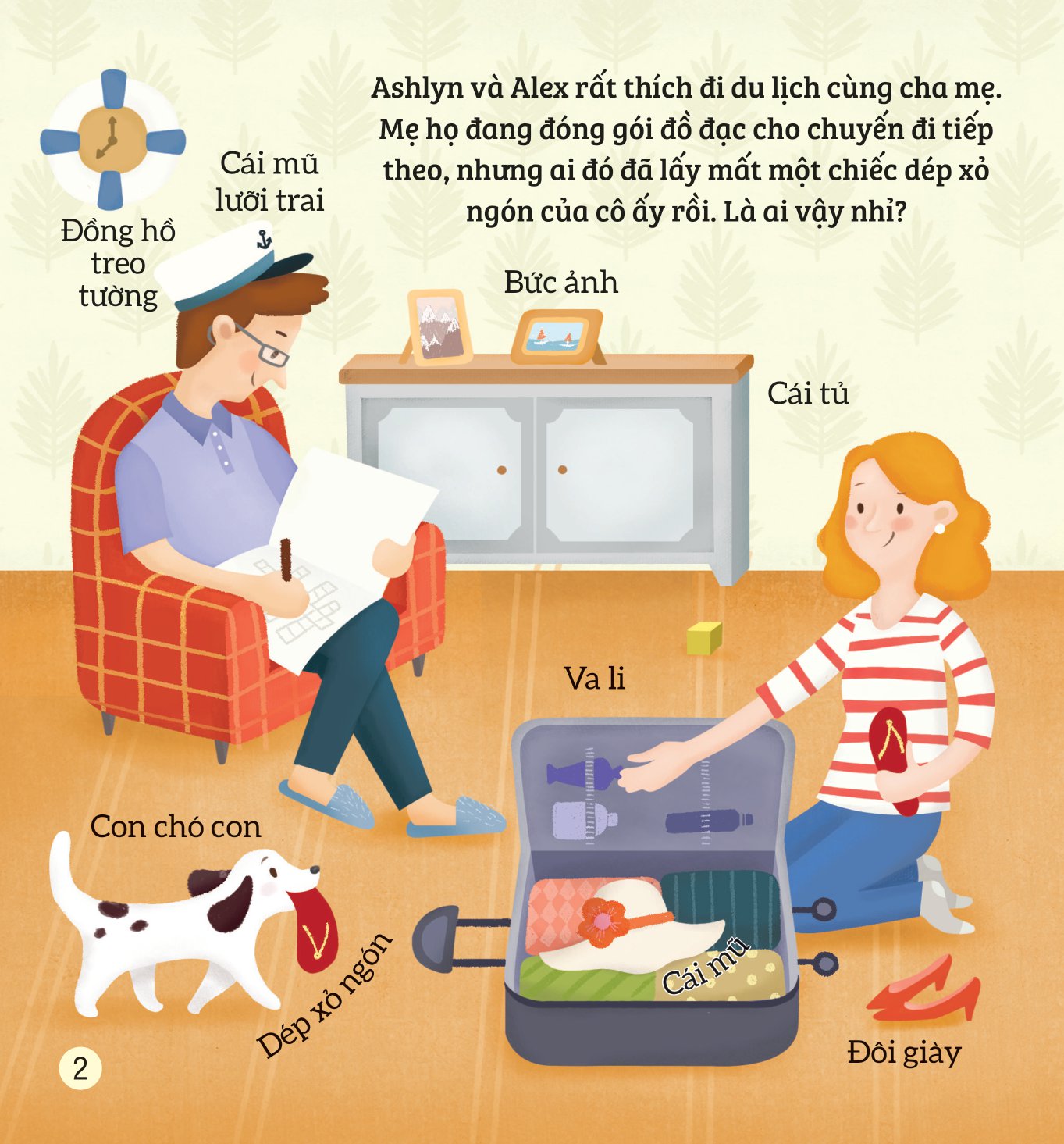 Ashlyn và Alex rất thích đi du lịch cùng cha mẹ. Mẹ họ đang đóng gói đồ đạc cho chuyến đi tiếp theo, nhưng ai đó đã lấy mất một chiếc dép xỏ ngón của cô ấy rồi. Là ai vậy nhỉ?

Đồng hồ treo tường

Cái mũ lưỡi trai

Bức ảnh

Cái tủ

Va li

Con chó con

Dép xỏ ngón

Cái mũ

Đôi giày

2