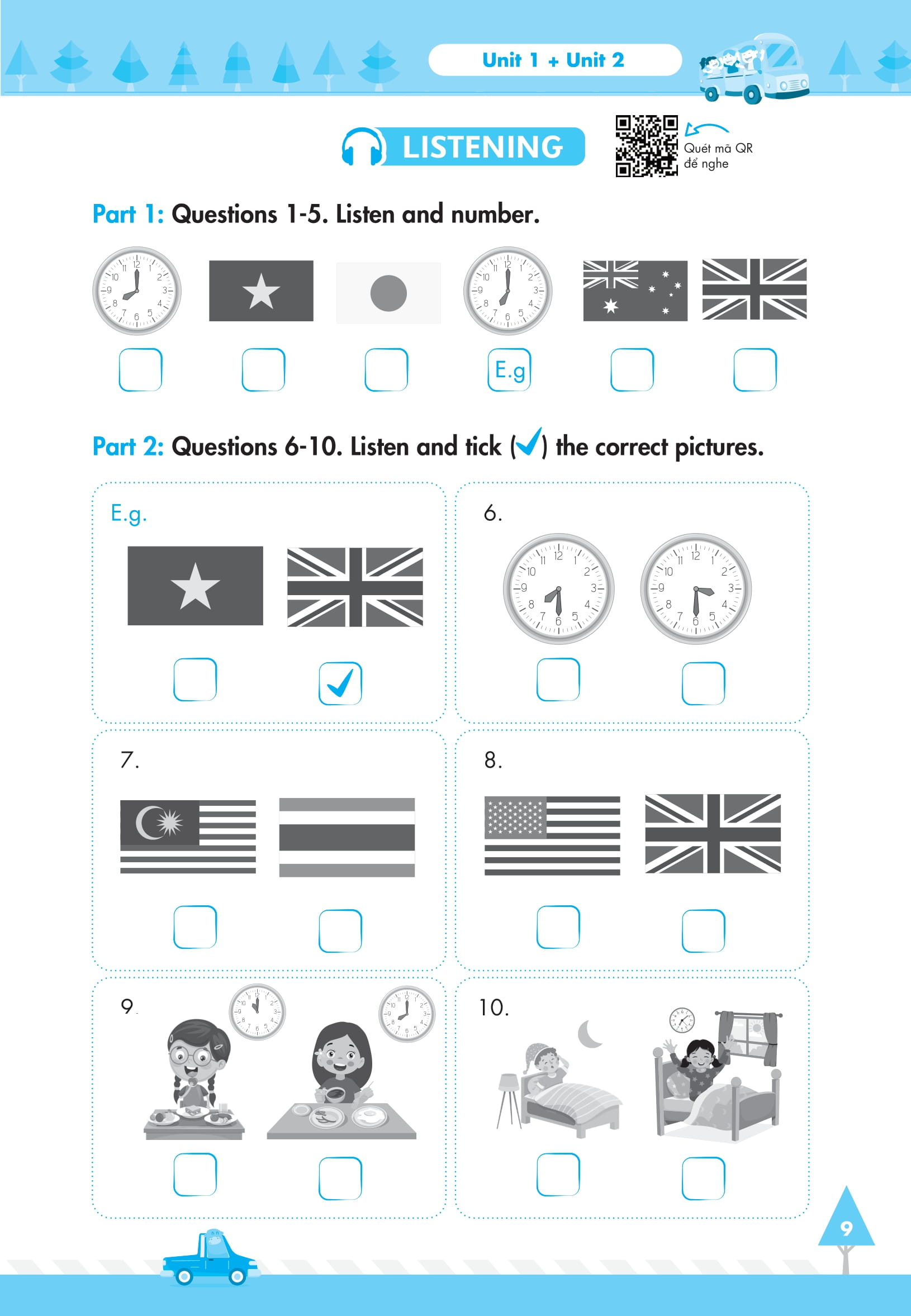 Unit 1 + Unit 2

LISTENING

Quét mã QR để nghe

Part 1: Questions 1-5. Listen and number.

E.g

Part 2: Questions 6-10. Listen and tick (✓) the correct pictures.

E.g.

6.

7.

8.

9.

10.

9