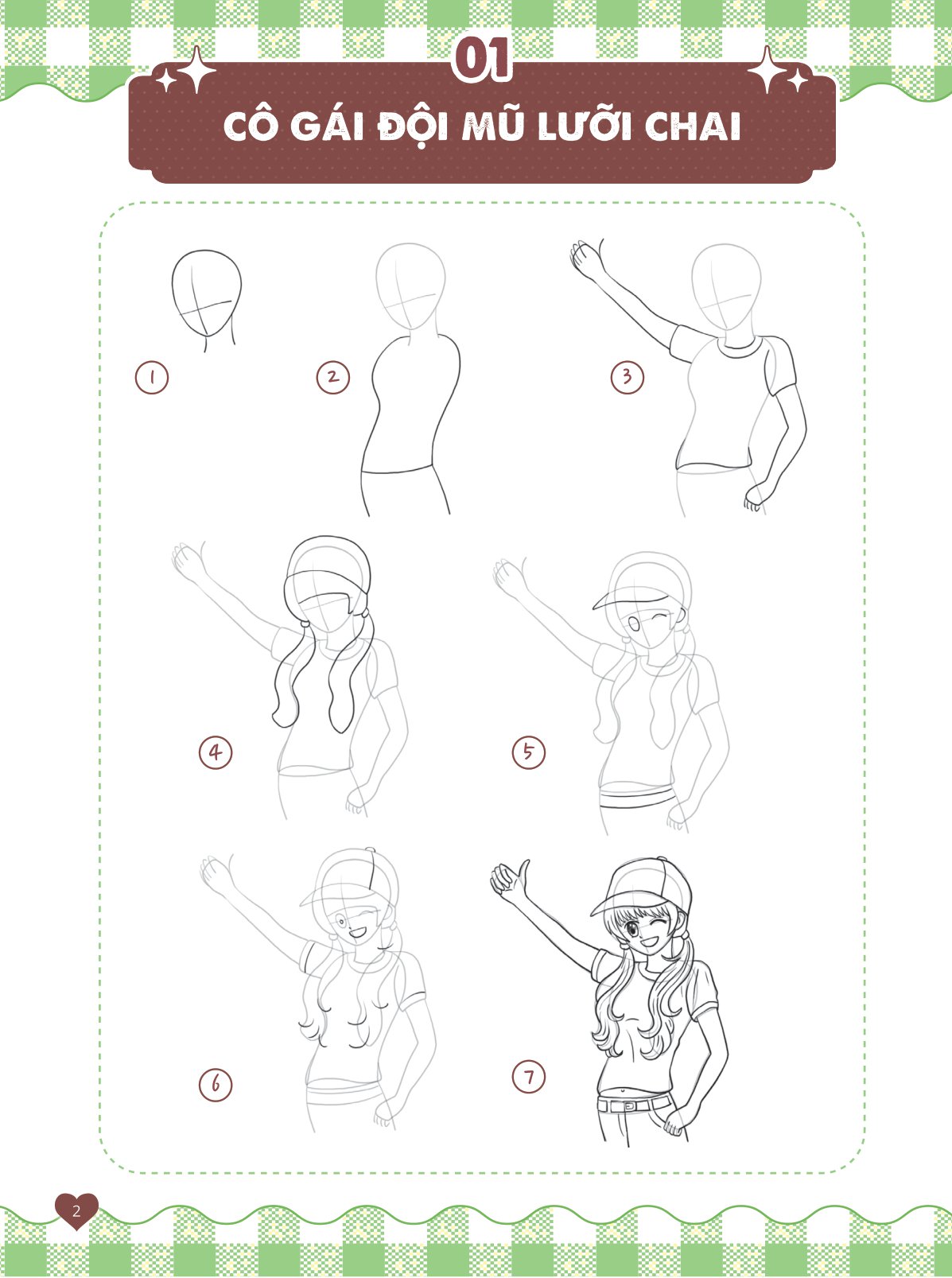 01
CÔ GÁI ĐỘI MŨ LƯỠI CHAI

1
2
3
4
5
6
7

2