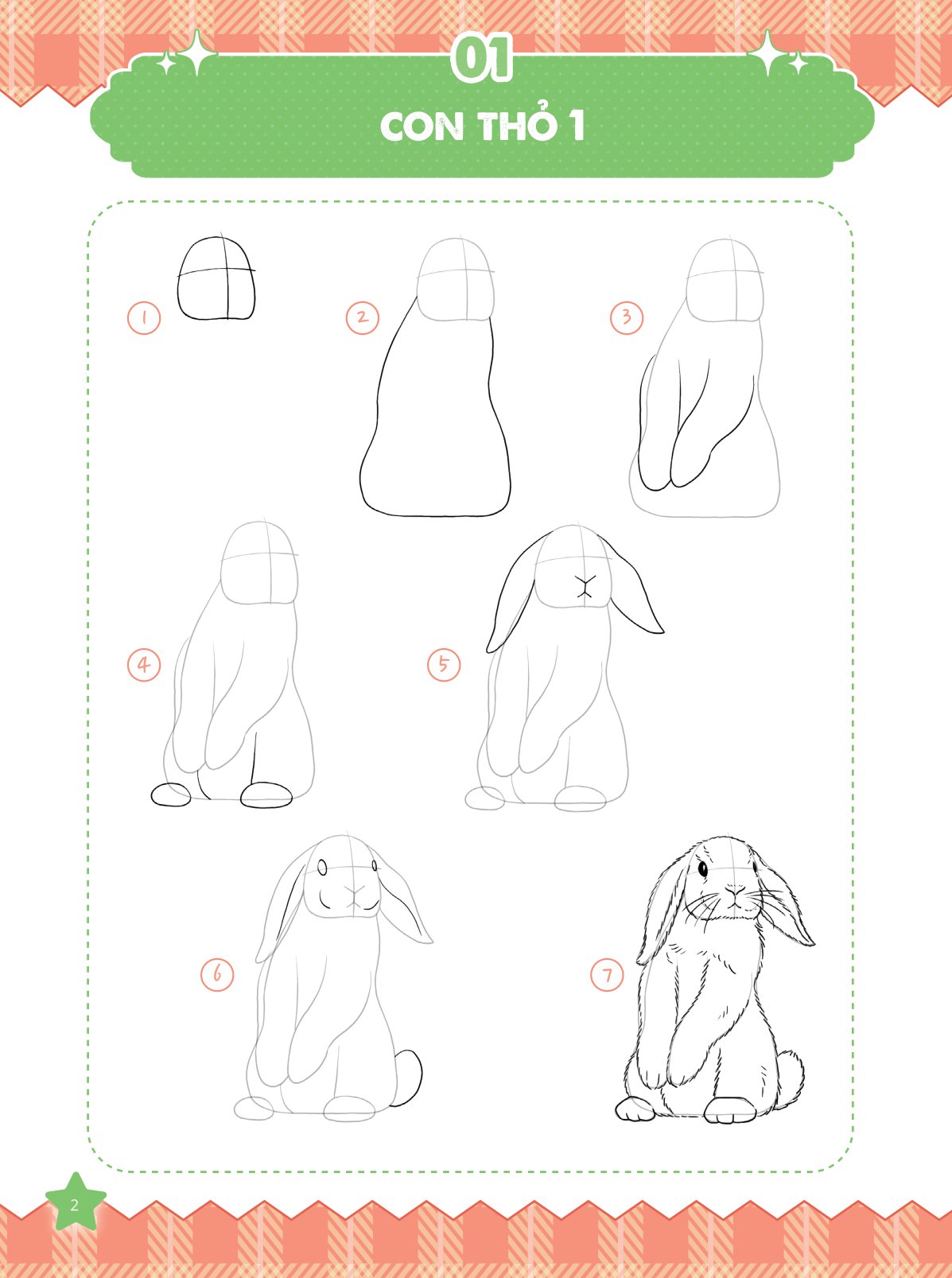 01
CON THỎ 1

1

2

3

4

5

6

7

2