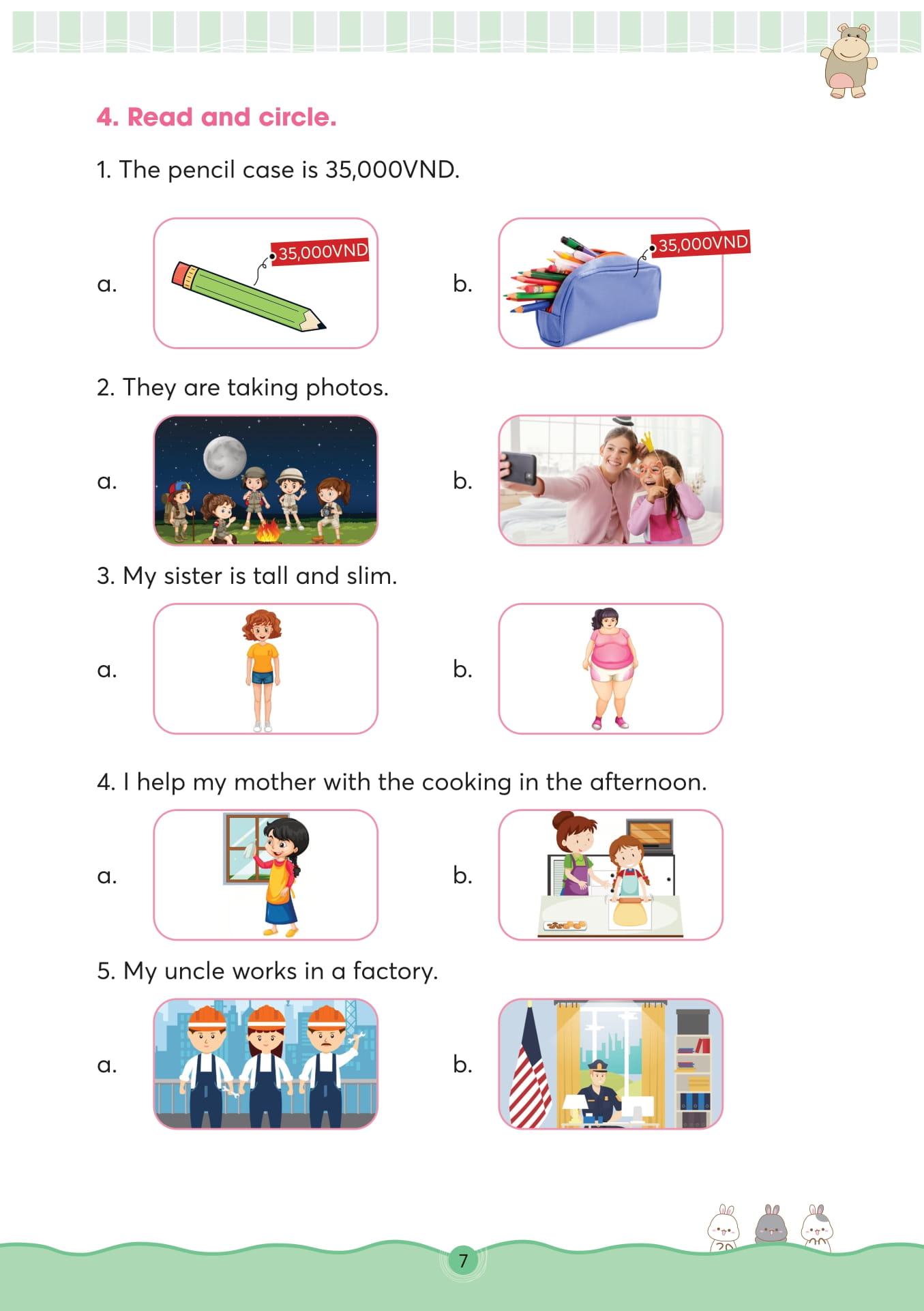 4. Read and circle.

1. The pencil case is 35,000VND.

a. 35,000VND

b. 35,000VND

2. They are taking photos.

a.

b.

3. My sister is tall and slim.

a.

b.

4. I help my mother with the cooking in the afternoon.

a.

b.

5. My uncle works in a factory.

a.

b.

7