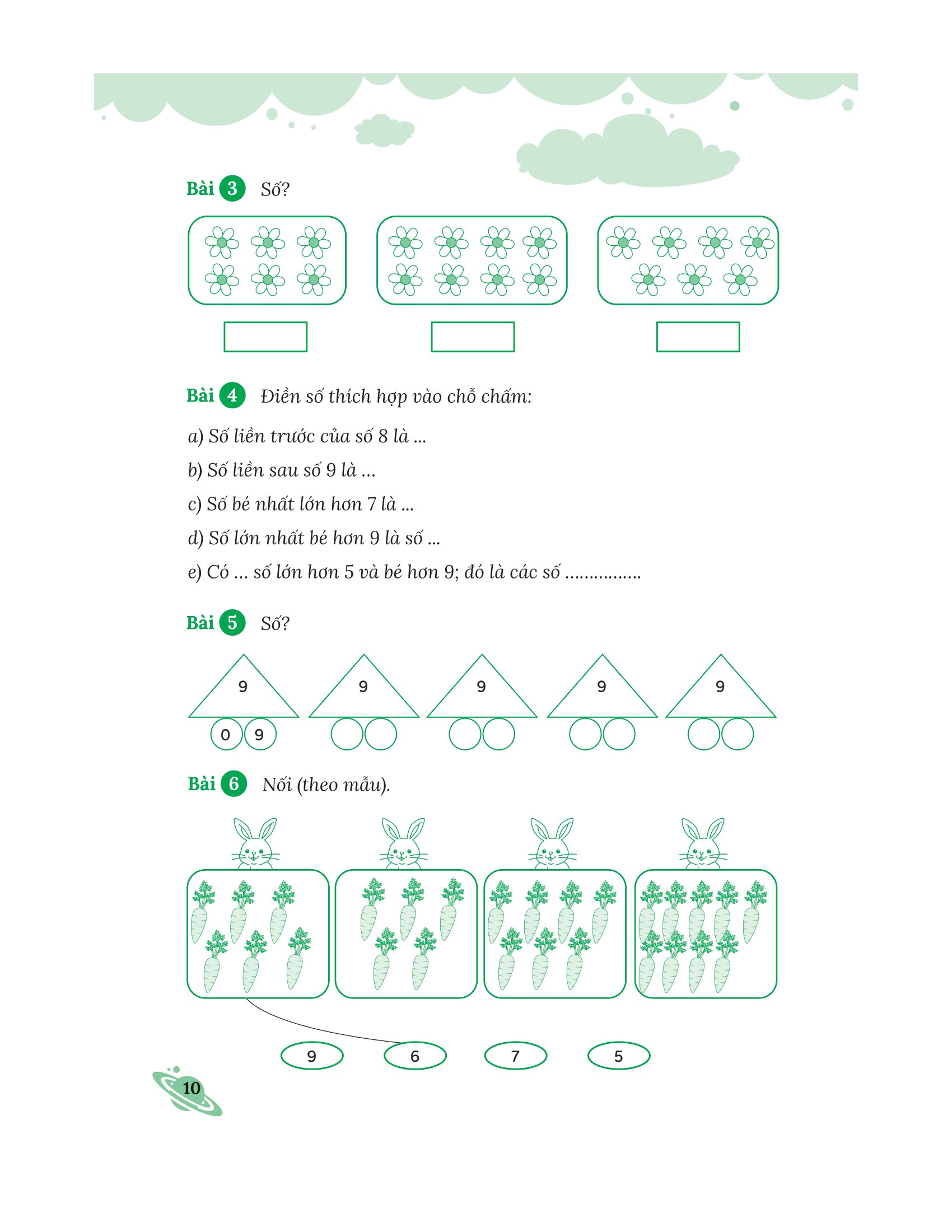 Bài 3 Số?

Bài 4 Điền số thích hợp vào chỗ chấm:

a) Số liền trước của số 8 là ...

b) Số liền sau số 9 là ...

c) Số bé nhất lớn hơn 7 là ...

d) Số lớn nhất bé hơn 9 là số ...

e) Có ... số lớn hơn 5 và bé hơn 9; đó là các số ...............

Bài 5 Số?

9 9 9 9 9

0 9

Bài 6 Nối (theo mẫu).

9 6 7 5

10