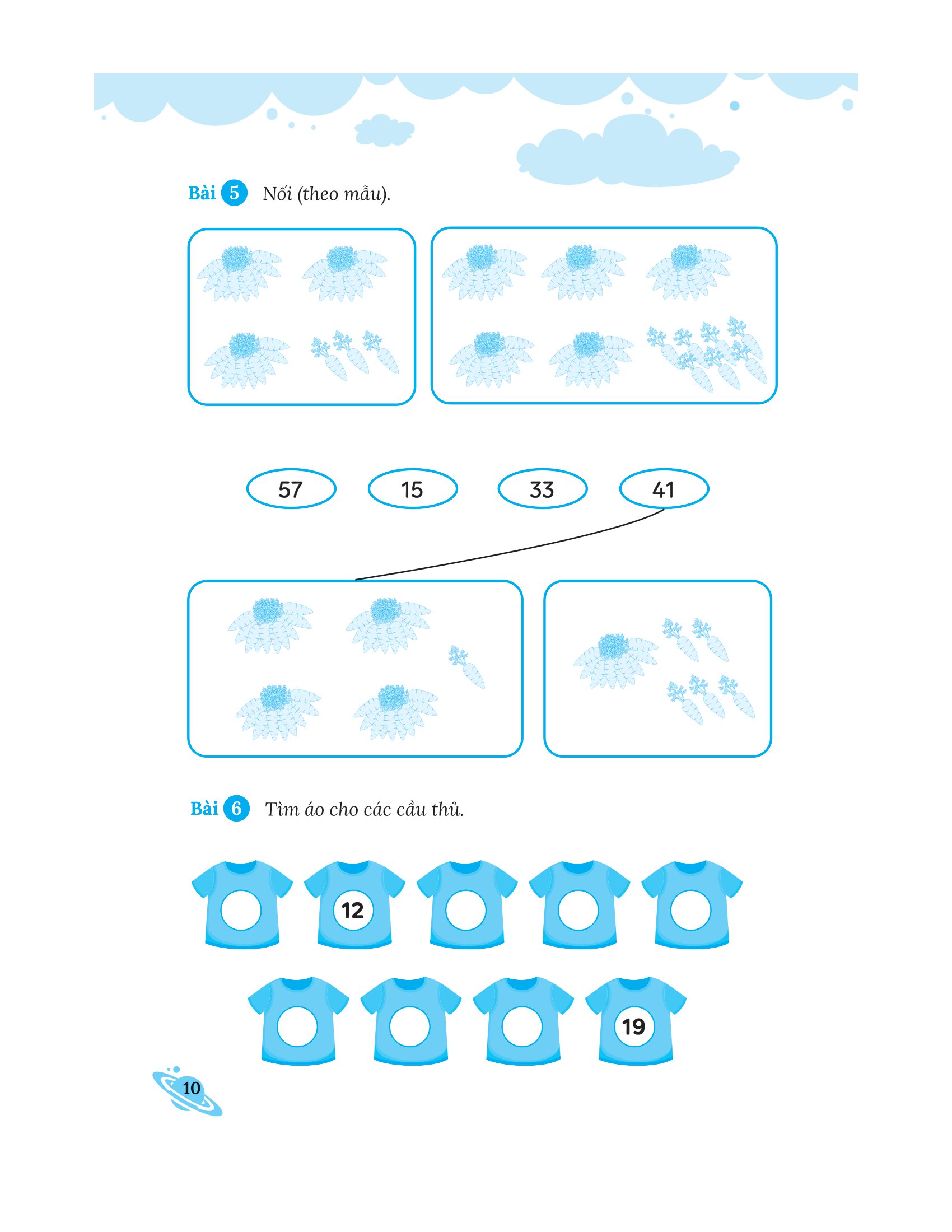 Bài 5 Nối (theo mẫu).

57 15 33 41

Bài 6 Tìm áo cho các cầu thủ.

12

19

10