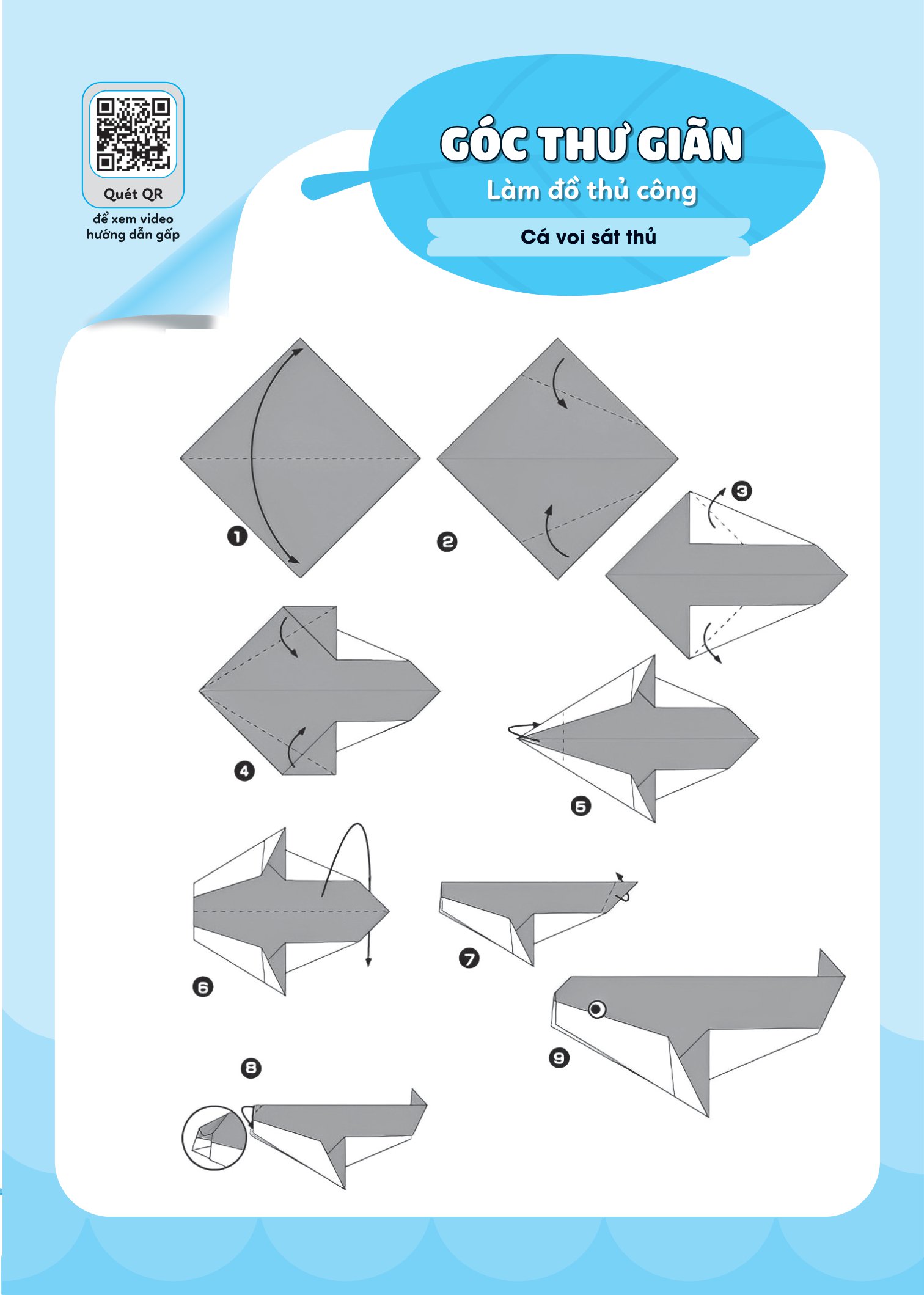 Quét QR
để xem video hướng dẫn gấp

GÓC THƯ GIÃN
Làm đồ thủ công
Cá voi sát thủ

1
2
3
4
5
6
7
8
9