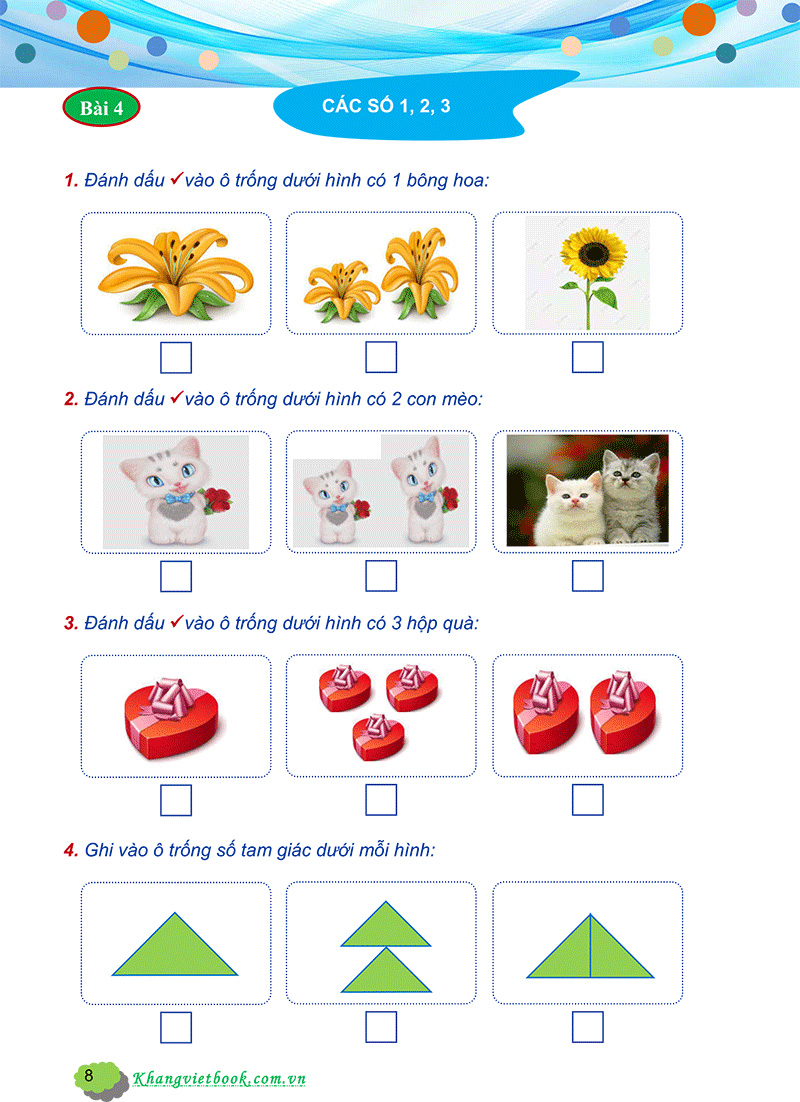 Bài 4

CÁC SỐ 1, 2, 3

1. Đánh dấu ✓ vào ô trống dưới hình có 1 bông hoa:

2. Đánh dấu ✓ vào ô trống dưới hình có 2 con mèo:

3. Đánh dấu ✓ vào ô trống dưới hình có 3 hộp quà:

4. Ghi vào ô trống số tam giác dưới mỗi hình:

8 Khangvietbook.com.vn