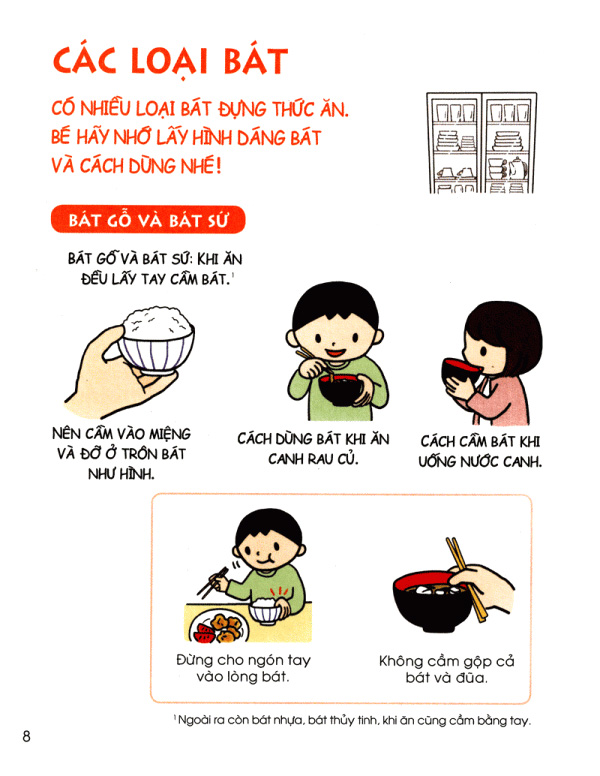 CÁC LOẠI BÁT

CÓ NHIỀU LOẠI BÁT ĐỰNG THỨC ĂN. BÉ HÃY NHỚ LẤY HÌNH DÁNG BÁT VÀ CÁCH DÙNG NHÉ!

BÁT GỖ VÀ BÁT SỨ

BÁT GỖ VÀ BÁT SỨ: KHI ĂN ĐỀU LẤY TAY CẦM BÁT.$^1$

NÊN CẦM VÀO MIỆNG VÀ ĐỠ Ở TRÔN BÁT NHƯ HÌNH.

CÁCH DÙNG BÁT KHI ĂN CANH RAU CỦ.

CÁCH CẦM BÁT KHI UỐNG NƯỚC CANH.

Đừng cho ngón tay vào lòng bát.

Không cầm gộp cả bát và đũa.

$^1$ Ngoài ra còn bát nhựa, bát thủy tinh, khi ăn cũng cầm bằng tay.

8