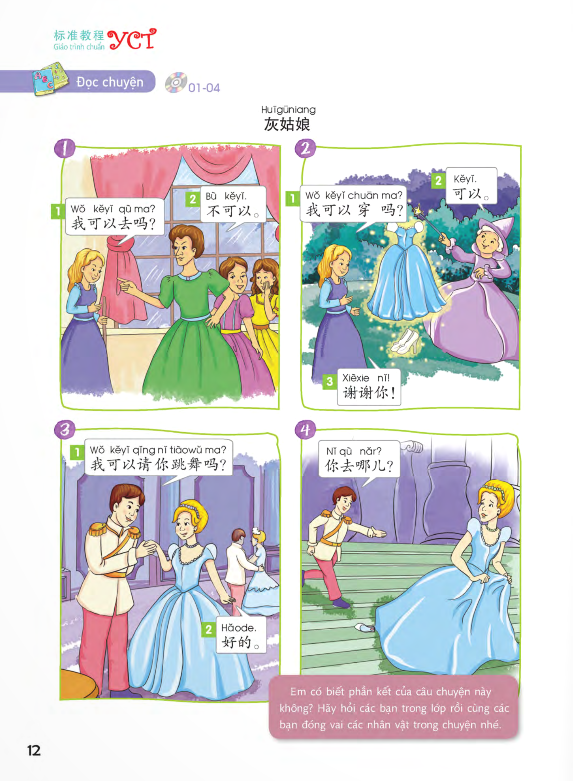 标准教程 YCT
Giáo trình chuẩn

Đọc chuyện 01-04

Huīgūniang
灰姑娘

1

1 Wǒ kěyǐ qù ma?
我可以去吗?

2 Bù kěyǐ.
不可以。

2

1 Wǒ kěyǐ chuān ma?
我可以穿吗?

2 Kěyǐ.
可以。

3 Xièxie nǐ!
谢谢你!

3

1 Wǒ kěyǐ qǐng nǐ tiàowǔ ma?
我可以请你跳舞吗?

2 Hǎode.
好的。

4

Nǐ qù nǎr?
你去哪儿?

Em có biết phần kết của câu chuyện này không? Hãy hỏi các bạn trong lớp rồi cùng các bạn đóng vai các nhân vật trong chuyện nhé.

12