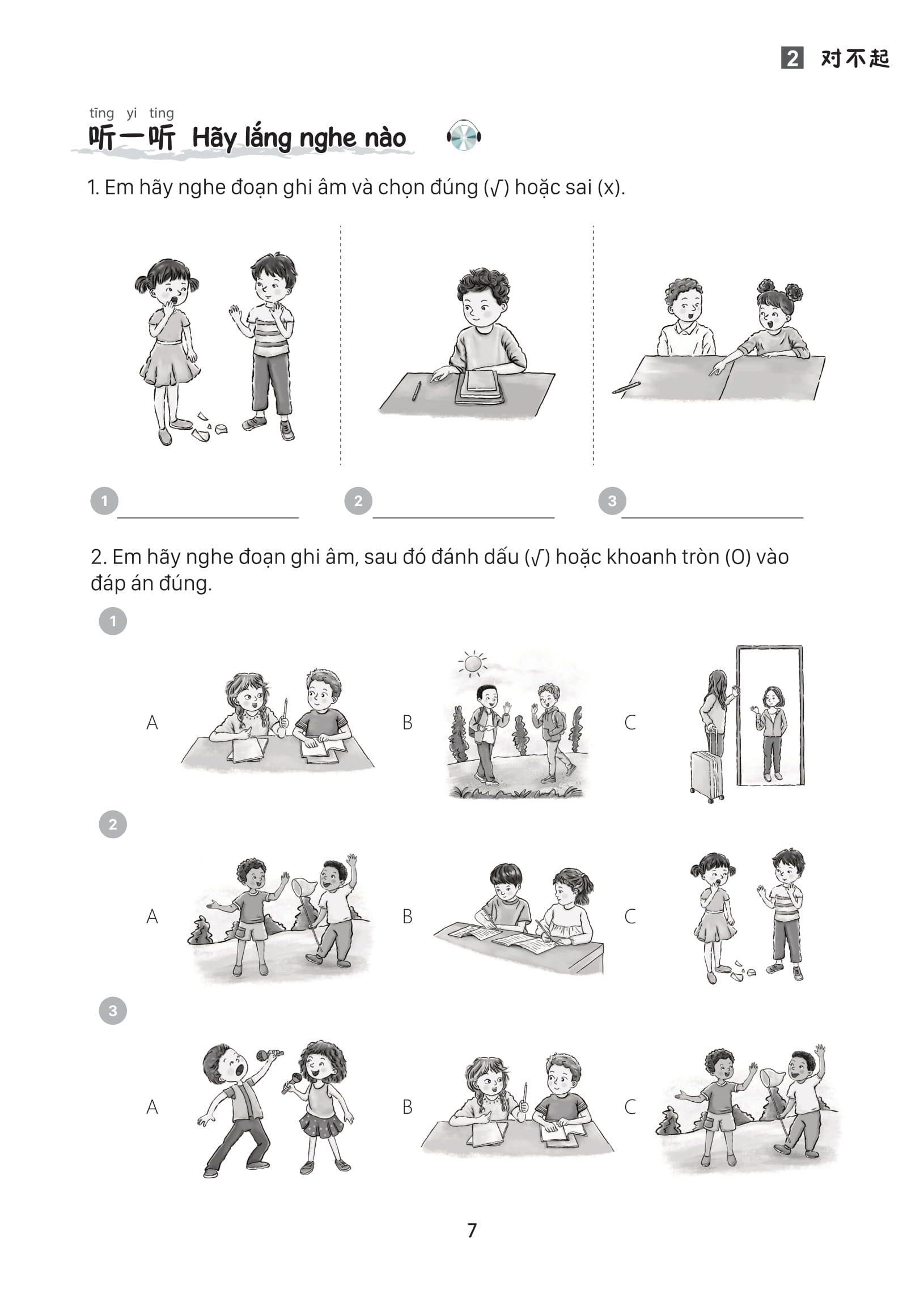 2 对不起

tīng yi ting
听一听 Hãy lắng nghe nào

1. Em hãy nghe đoạn ghi âm và chọn đúng (√) hoặc sai (x).

1 ____________ 2 ____________ 3 ____________

2. Em hãy nghe đoạn ghi âm, sau đó đánh dấu (√) hoặc khoanh tròn (O) vào đáp án đúng.

1

A B C

2

A B C

3

A B C

7