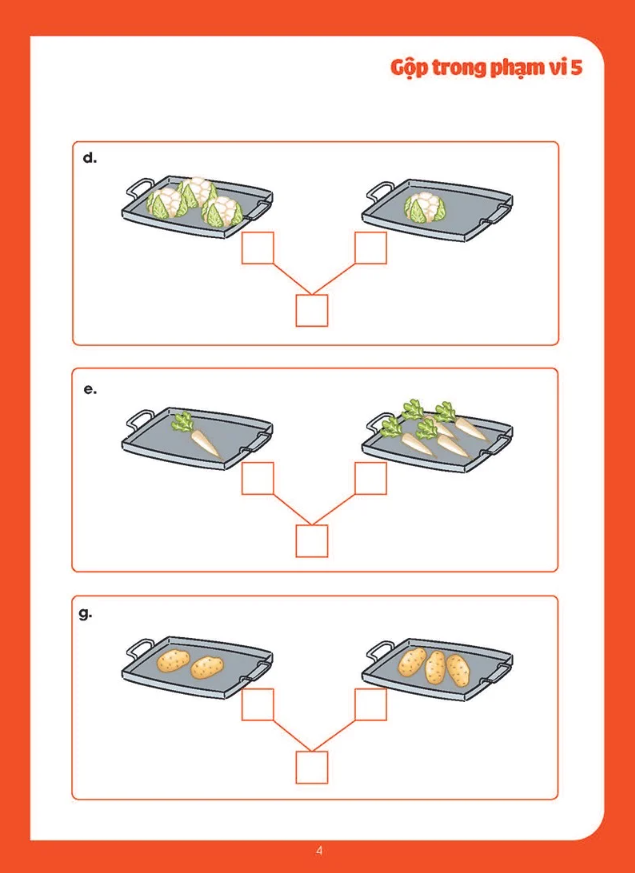 Gộp trong phạm vi 5

d.

e.

g.

4