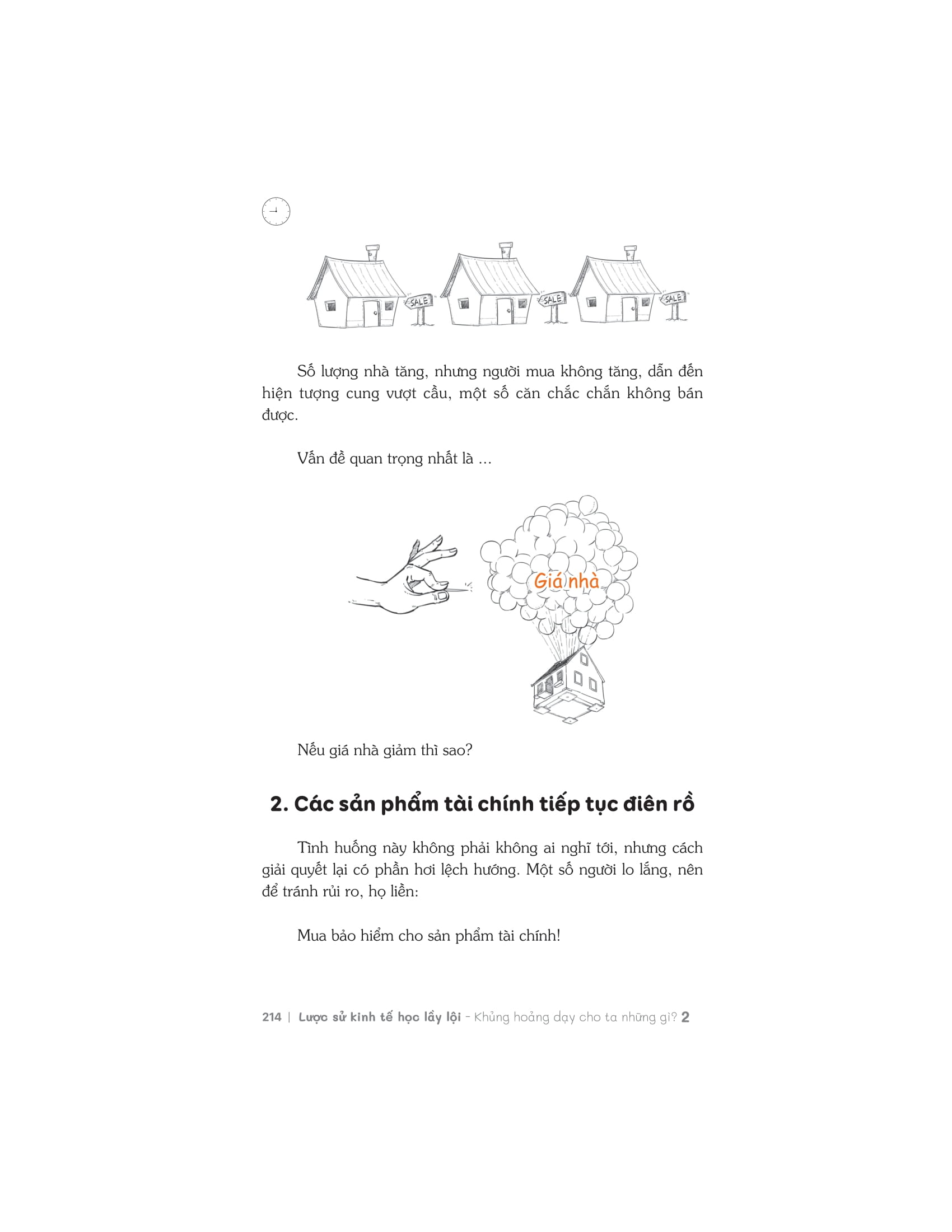 SALE

SALE

SALE

Số lượng nhà tăng, nhưng người mua không tăng, dẫn đến hiện tượng cung vượt cầu, một số căn chắc chắn không bán được.

Vấn đề quan trọng nhất là ...

Giá nhà

Nếu giá nhà giảm thì sao?

2. Các sản phẩm tài chính tiếp tục điên rồ

Tình huống này không phải không ai nghĩ tới, nhưng cách giải quyết lại có phần hơi lệch hướng. Một số người lo lắng, nên để tránh rủi ro, họ liền:

Mua bảo hiểm cho sản phẩm tài chính!

214 | Lược sử kinh tế học lầy lội - Khủng hoảng dạy cho ta những gì? 2