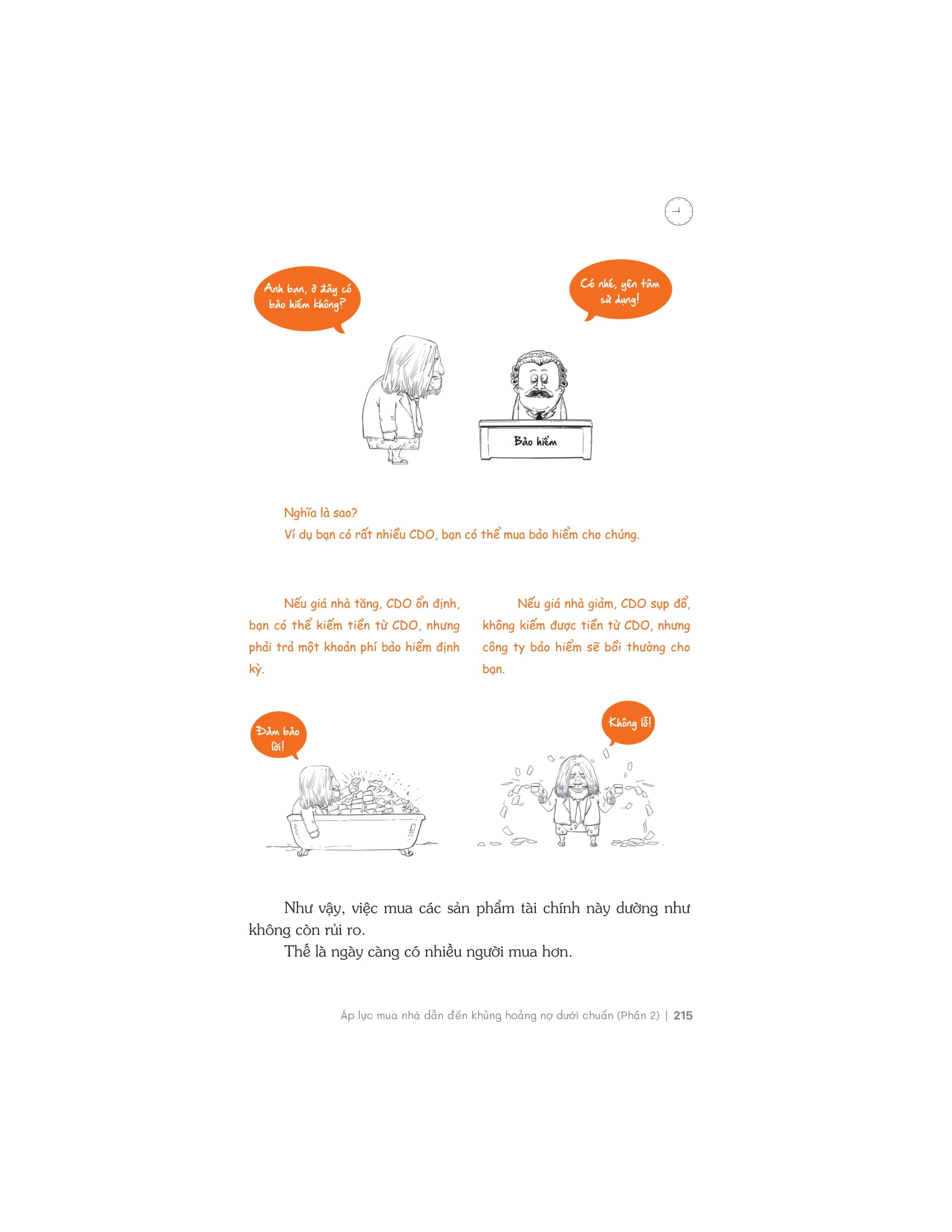 Anh bạn, ở đây có bảo hiểm không?

Có nhé, yên tâm sử dụng!

Bảo hiểm

Nghĩa là sao?
Ví dụ bạn có rất nhiều CDO, bạn có thể mua bảo hiểm cho chúng.

Nếu giá nhà tăng, CDO ổn định, bạn có thể kiếm tiền từ CDO, nhưng phải trả một khoản phí bảo hiểm định kỳ.

Nếu giá nhà giảm, CDO sụp đổ, không kiếm được tiền từ CDO, nhưng công ty bảo hiểm sẽ bồi thường cho bạn.

Đảm bảo lời!

Không lỗ!

Như vậy, việc mua các sản phẩm tài chính này dường như không còn rủi ro.

Thế là ngày càng có nhiều người mua hơn.

Áp lực mua nhà dẫn đến khủng hoảng nợ dưới chuẩn (Phần 2) | 215