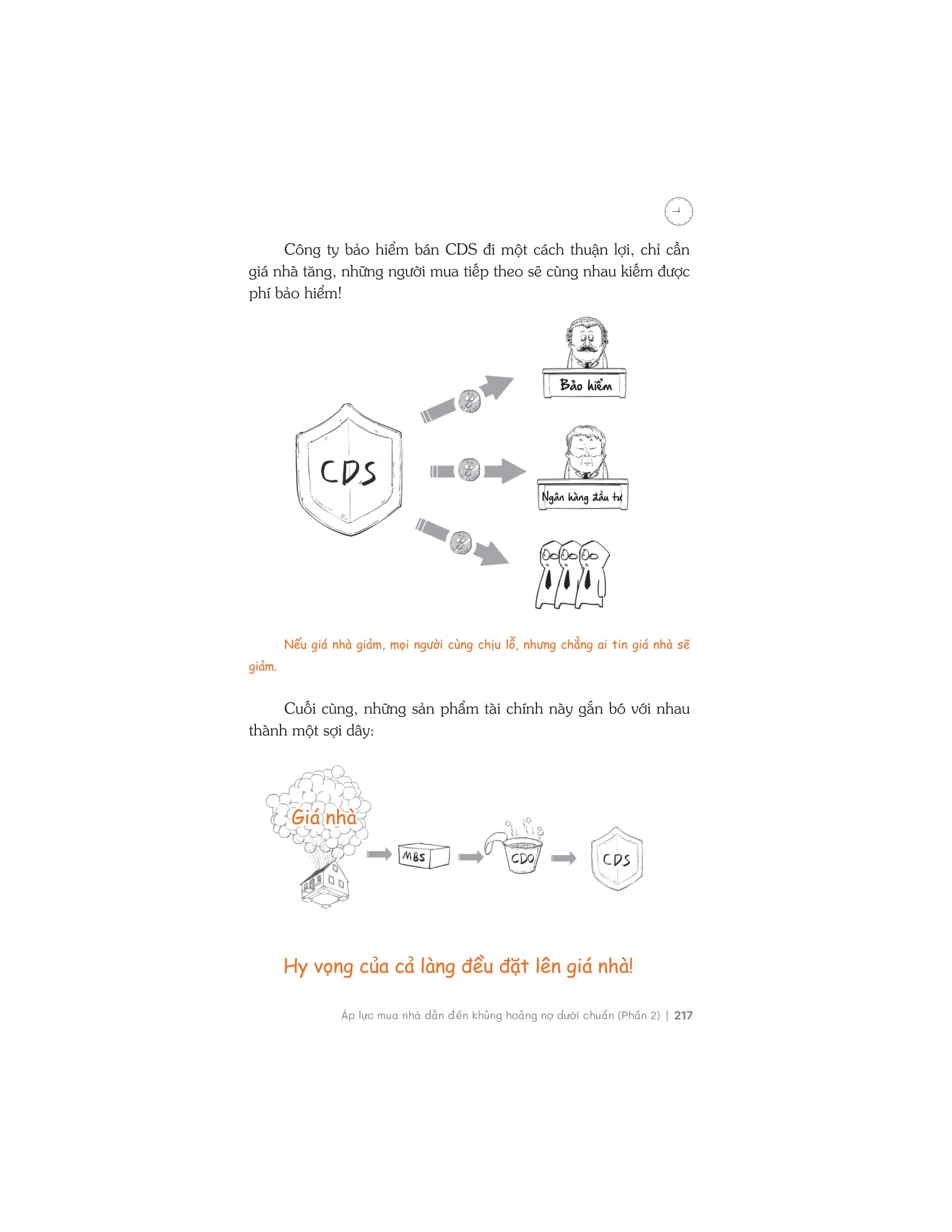 Công ty bảo hiểm bán CDS đi một cách thuận lợi, chỉ cần giá nhà tăng, những người mua tiếp theo sẽ cùng nhau kiếm được phí bảo hiểm!

CDS

Bảo hiểm

Ngân hàng đầu tư

Nếu giá nhà giảm, mọi người cùng chịu lỗ, nhưng chẳng ai tin giá nhà sẽ giảm.

Cuối cùng, những sản phẩm tài chính này gắn bó với nhau thành một sợi dây:

Giá nhà

MBS

CDO

CDS

Hy vọng của cả làng đều đặt lên giá nhà!

Áp lực mua nhà dẫn đến khủng hoảng nợ dưới chuẩn (Phần 2) | 217