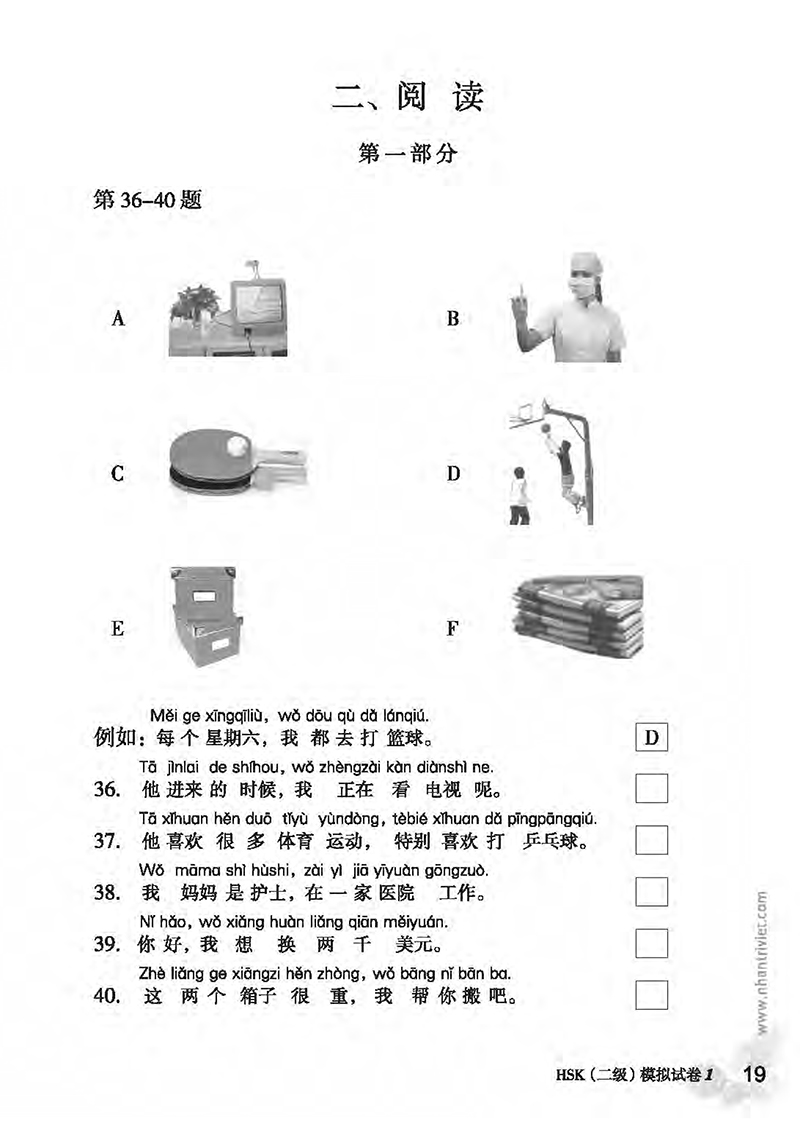 二、阅 读

第一部分

第 36–40 题

A

B

C

D

E

F

Měi ge xīngqīliù, wǒ dōu qù dǎ lánqiú.
例如：每 个 星期六，我 都 去 打 篮球。 D

Tā jìnlai de shíhou, wǒ zhèngzài kàn diànshì ne.
36. 他 进来 的 时候，我 正在 看 电视 呢。

Tā xǐhuan hěn duō tǐyù yùndòng, tèbié xǐhuan dǎ pīngpāngqiú.
37. 他 喜欢 很 多 体育 运动，特别 喜欢 打 乒乓球。

Wǒ māma shì hùshi, zài yì jiā yīyuàn gōngzuò.
38. 我 妈妈 是 护士，在 一 家 医院 工作。

Nǐ hǎo, wǒ xiǎng huàn liǎng qiān měiyuán.
39. 你 好，我 想 换 两 千 美元。

Zhè liǎng ge xiāngzi hěn zhòng, wǒ bāng nǐ bān ba.
40. 这 两 个 箱子 很 重，我 帮 你 搬 吧。

www.nhantriviet.com

HSK（二级）模拟试卷 1 19