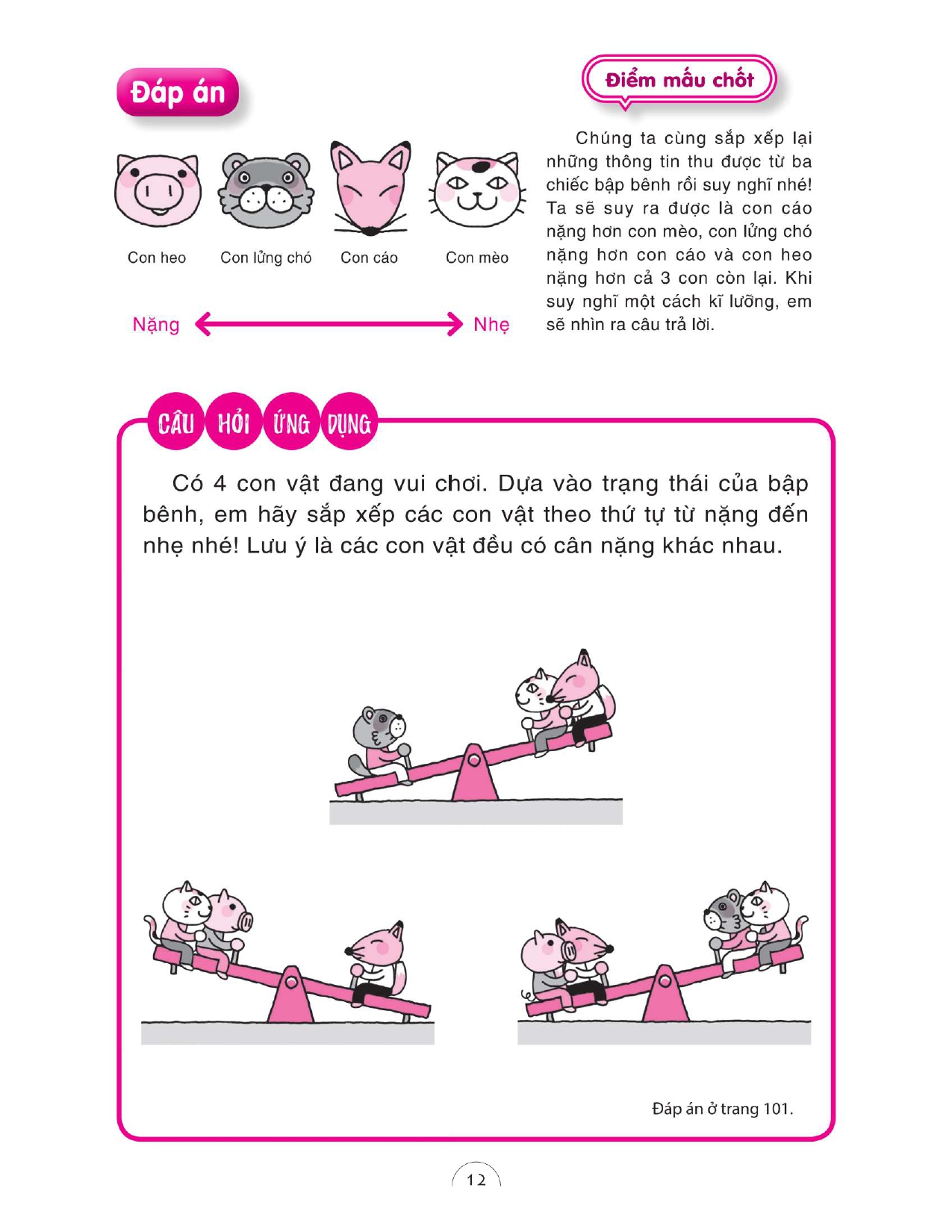 Đáp án

Con heo Con lửng chó Con cáo Con mèo

Nặng Nhẹ

Điểm mấu chốt

Chúng ta cùng sắp xếp lại những thông tin thu được từ ba chiếc bập bênh rồi suy nghĩ nhé! Ta sẽ suy ra được là con cáo nặng hơn con mèo, con lửng chó nặng hơn con cáo và con heo nặng hơn cả 3 con còn lại. Khi suy nghĩ một cách kĩ lưỡng, em sẽ nhìn ra câu trả lời.

CÂU HỎI ỨNG DỤNG

Có 4 con vật đang vui chơi. Dựa vào trạng thái của bập bênh, em hãy sắp xếp các con vật theo thứ tự từ nặng đến nhẹ nhé! Lưu ý là các con vật đều có cân nặng khác nhau.

Đáp án ở trang 101.

12