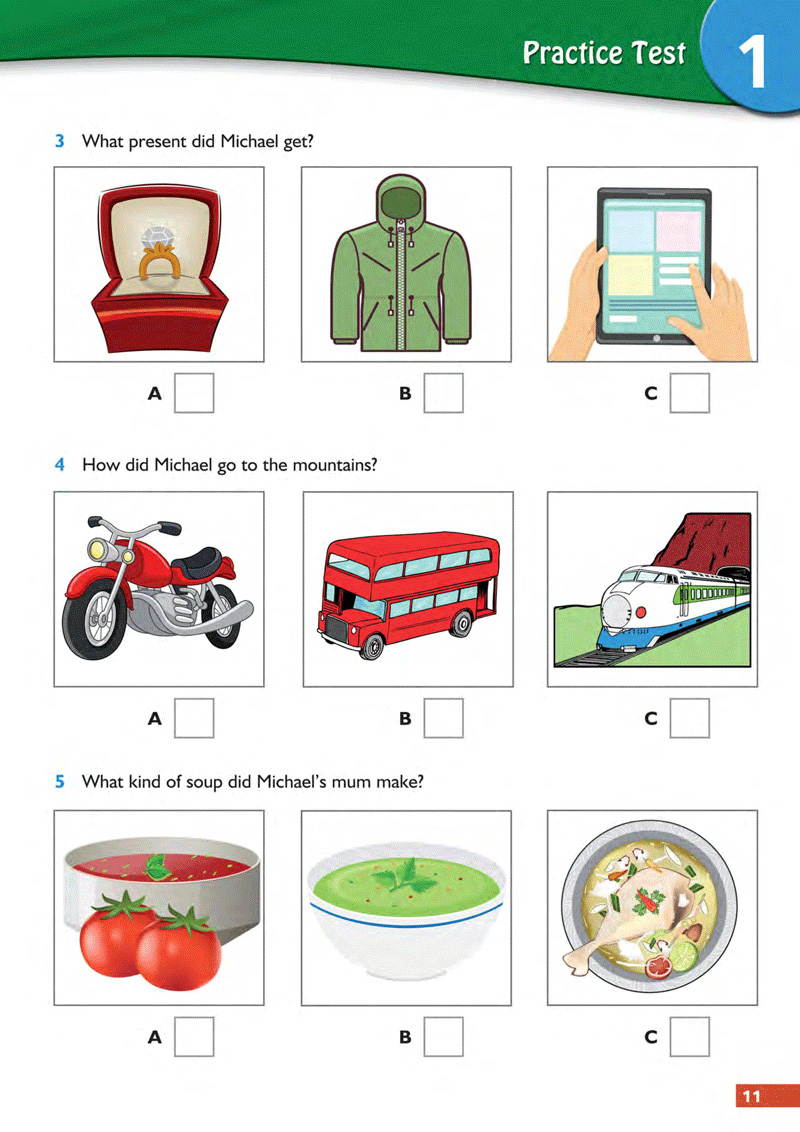 Practice Test 1

3 What present did Michael get?

A

B

C

4 How did Michael go to the mountains?

A

B

C

5 What kind of soup did Michael's mum make?

A

B

C

11