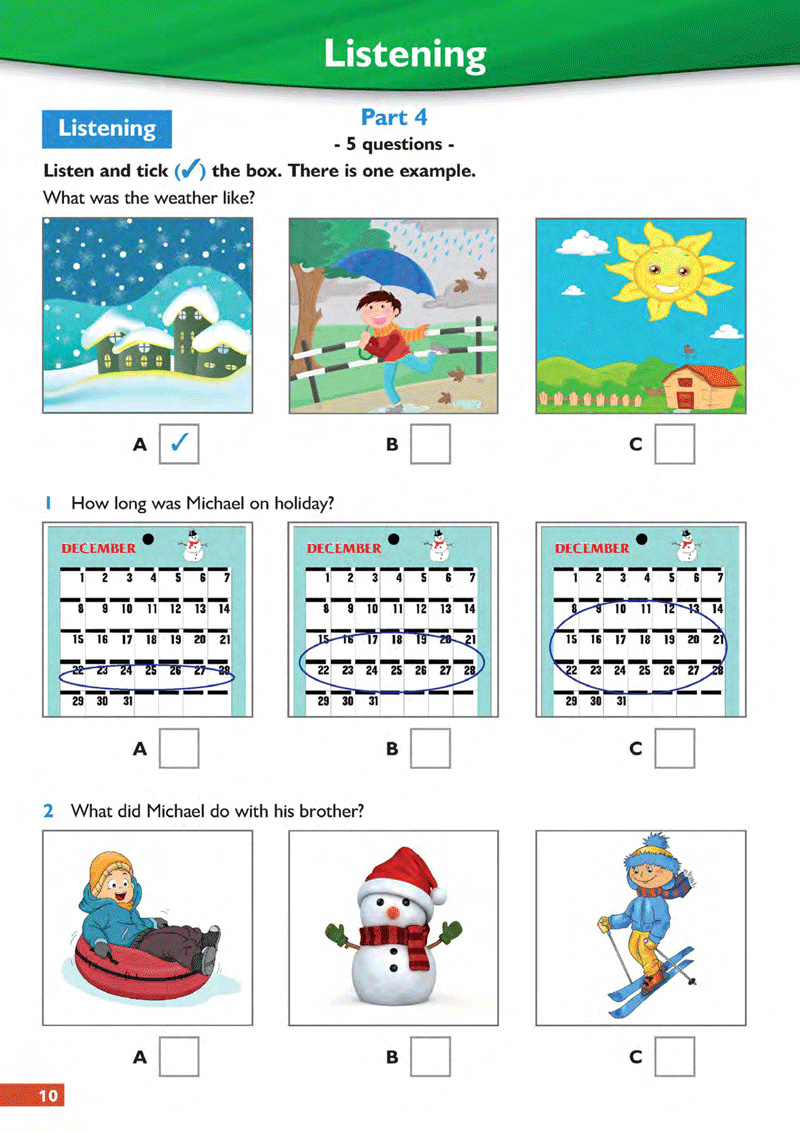 Listening

Listening

Part 4
- 5 questions -

Listen and tick (✓) the box. There is one example.

What was the weather like?

A ✓ B C

1 How long was Michael on holiday?

DECEMBER

| 1 | 2 | 3 | 4 | 5 | 6 | 7 |
|---|---|---|---|---|---|---|
| 8 | 9 | 10 | 11 | 12 | 13 | 14 |
| 15 | 16 | 17 | 18 | 19 | 20 | 21 |
| 22 | 23 | 24 | 25 | 26 | 27 | 28 |
| 29 | 30 | 31 | | | | |

DECEMBER

| 1 | 2 | 3 | 4 | 5 | 6 | 7 |
|---|---|---|---|---|---|---|
| 8 | 9 | 10 | 11 | 12 | 13 | 14 |
| 15 | 16 | 17 | 18 | 19 | 20 | 21 |
| 22 | 23 | 24 | 25 | 26 | 27 | 28 |
| 29 | 30 | 31 | | | | |

DECEMBER

| 1 | 2 | 3 | 4 | 5 | 6 | 7 |
|---|---|---|---|---|---|---|
| 8 | 9 | 10 | 11 | 12 | 13 | 14 |
| 15 | 16 | 17 | 18 | 19 | 20 | 21 |
| 22 | 23 | 24 | 25 | 26 | 27 | 28 |
| 29 | 30 | 31 | | | | |

A B C

2 What did Michael do with his brother?

A B C

10