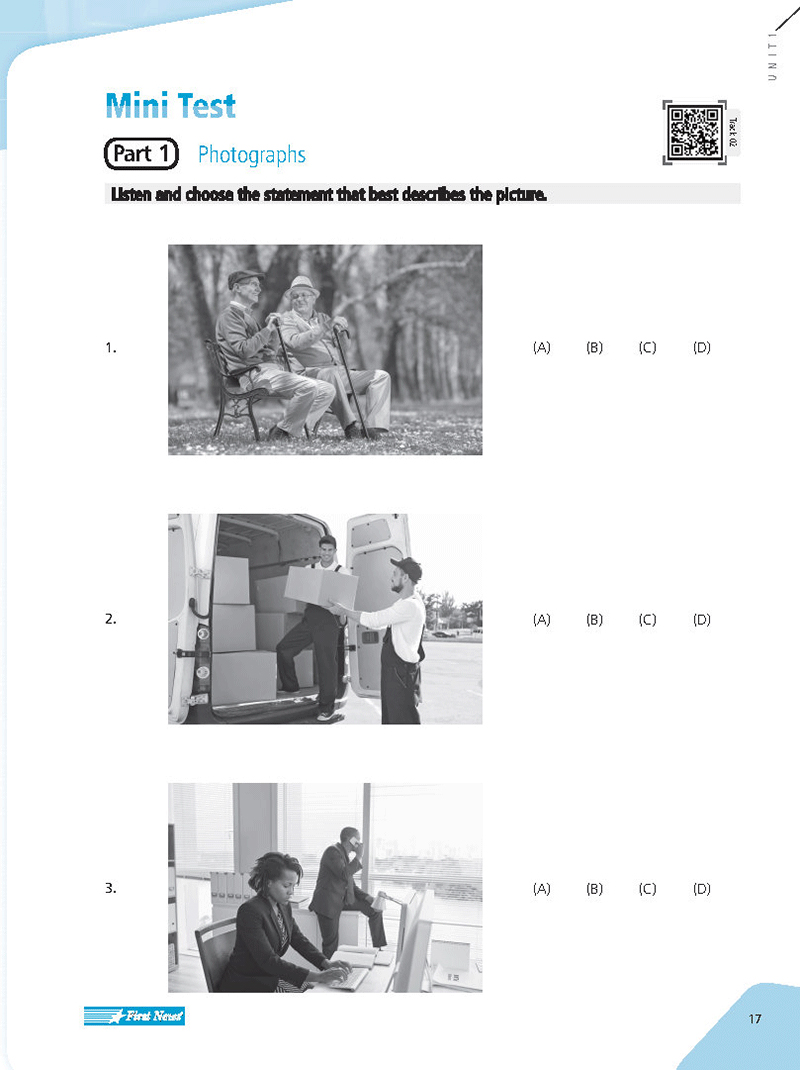 UNIT 1

Mini Test

Track 02

Part 1 Photographs

Listen and choose the statement that best describes the picture.

1. (A) (B) (C) (D)

2. (A) (B) (C) (D)

3. (A) (B) (C) (D)

First News

17