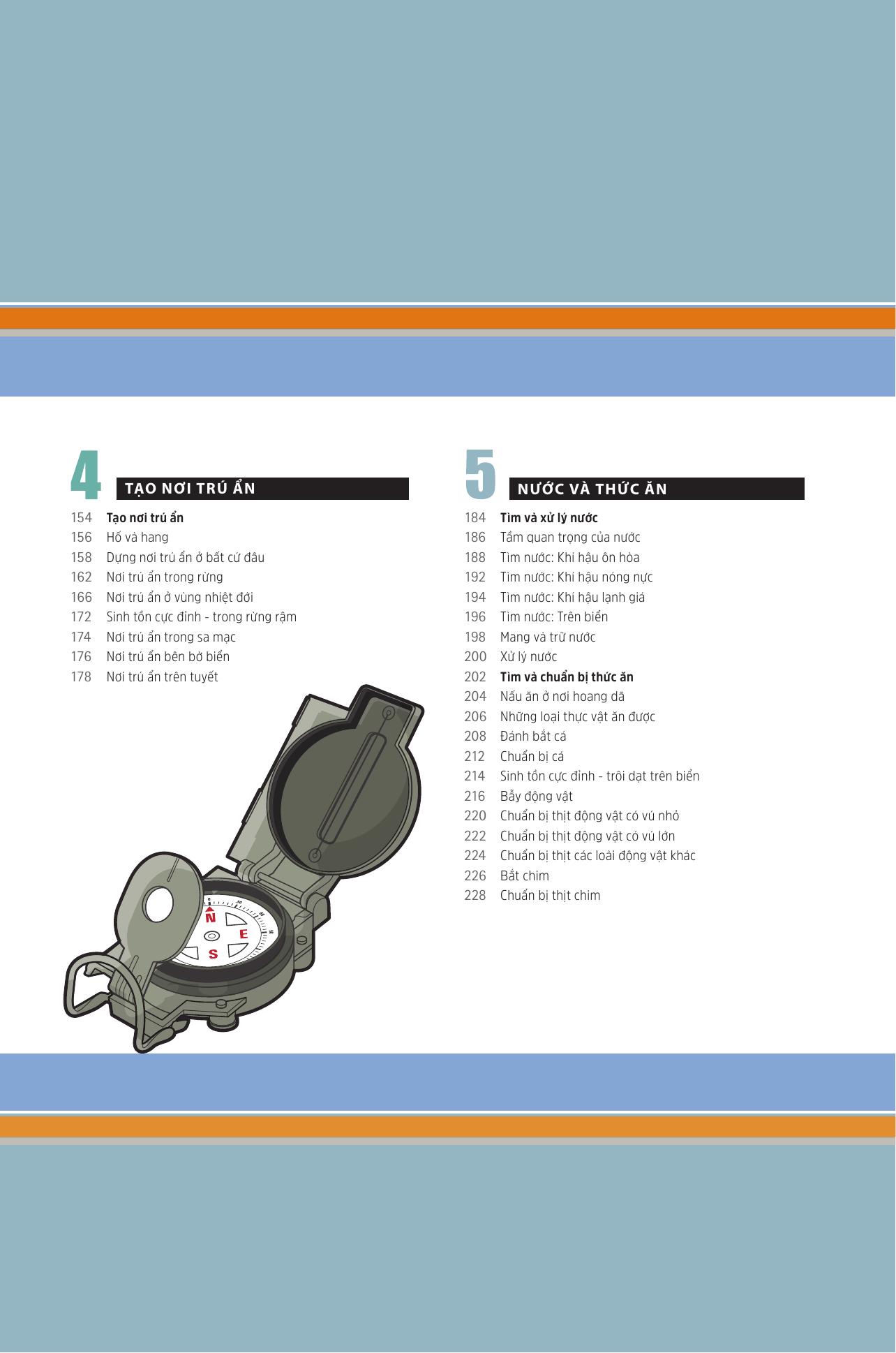 4

TẠO NƠI TRÚ ẨN

154 Tạo nơi trú ẩn
156 Hố và hang
158 Dựng nơi trú ẩn ở bất cứ đâu
162 Nơi trú ẩn trong rừng
166 Nơi trú ẩn ở vùng nhiệt đới
172 Sinh tồn cực đỉnh - trong rừng rậm
174 Nơi trú ẩn trong sa mạc
176 Nơi trú ẩn bên bờ biển
178 Nơi trú ẩn trên tuyết

N
E
S

5

NƯỚC VÀ THỨC ĂN

184 Tìm và xử lý nước
186 Tầm quan trọng của nước
188 Tìm nước: Khí hậu ôn hòa
192 Tìm nước: Khí hậu nóng nực
194 Tìm nước: Khí hậu lạnh giá
196 Tìm nước: Trên biển
198 Mang và trữ nước
200 Xử lý nước
202 Tìm và chuẩn bị thức ăn
204 Nấu ăn ở nơi hoang dã
206 Những loại thực vật ăn được
208 Đánh bắt cá
212 Chuẩn bị cá
214 Sinh tồn cực đỉnh - trôi dạt trên biển
216 Bẫy động vật
220 Chuẩn bị thịt động vật có vú nhỏ
222 Chuẩn bị thịt động vật có vú lớn
224 Chuẩn bị thịt các loài động vật khác
226 Bắt chim
228 Chuẩn bị thịt chim