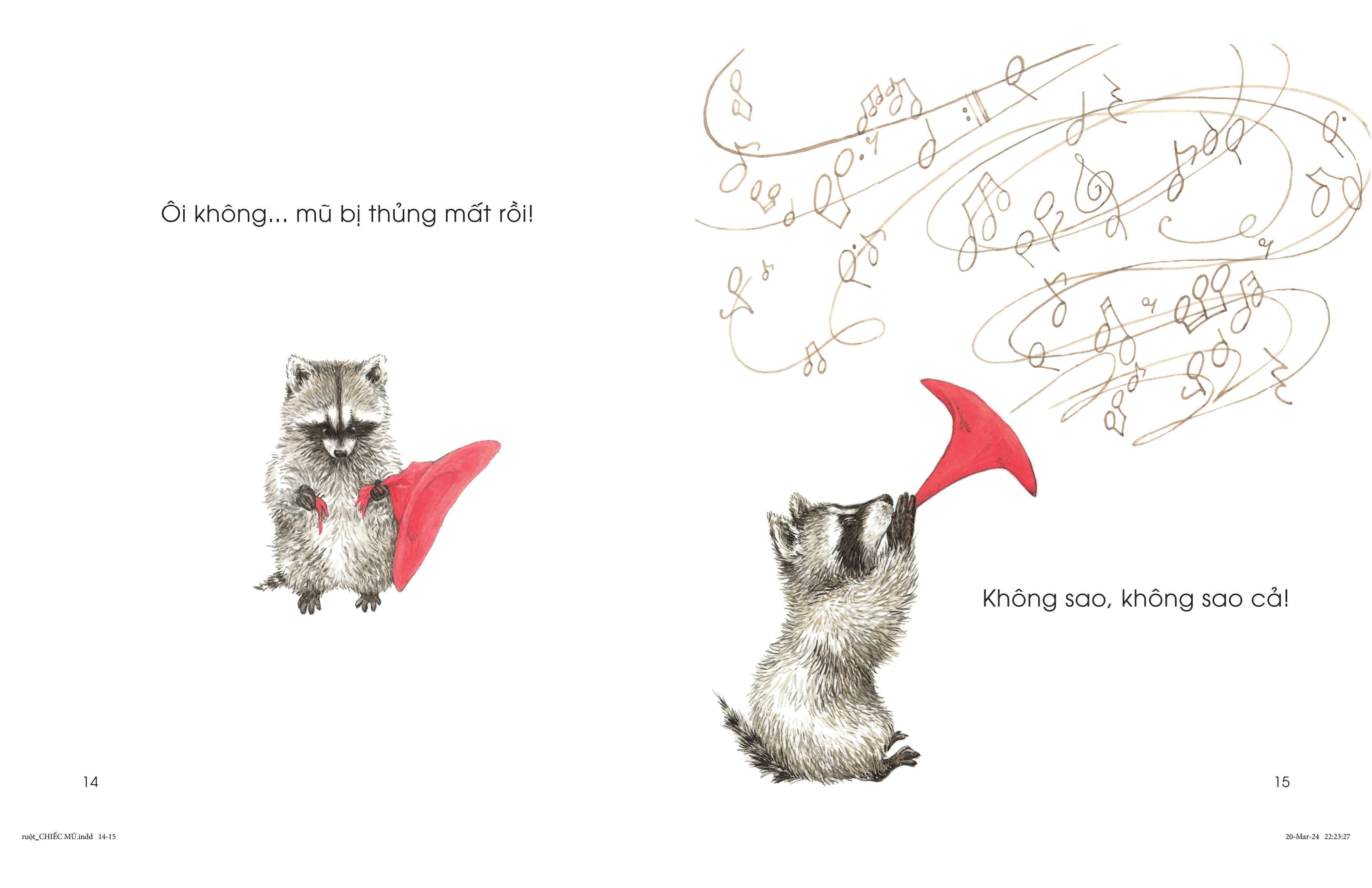 Ôi không... mũ bị thủng mất rồi!

14

Không sao, không sao cả!

15

ruột_CHIẾC MŨ.indd 14-15

20-Mar-24 22:23:27