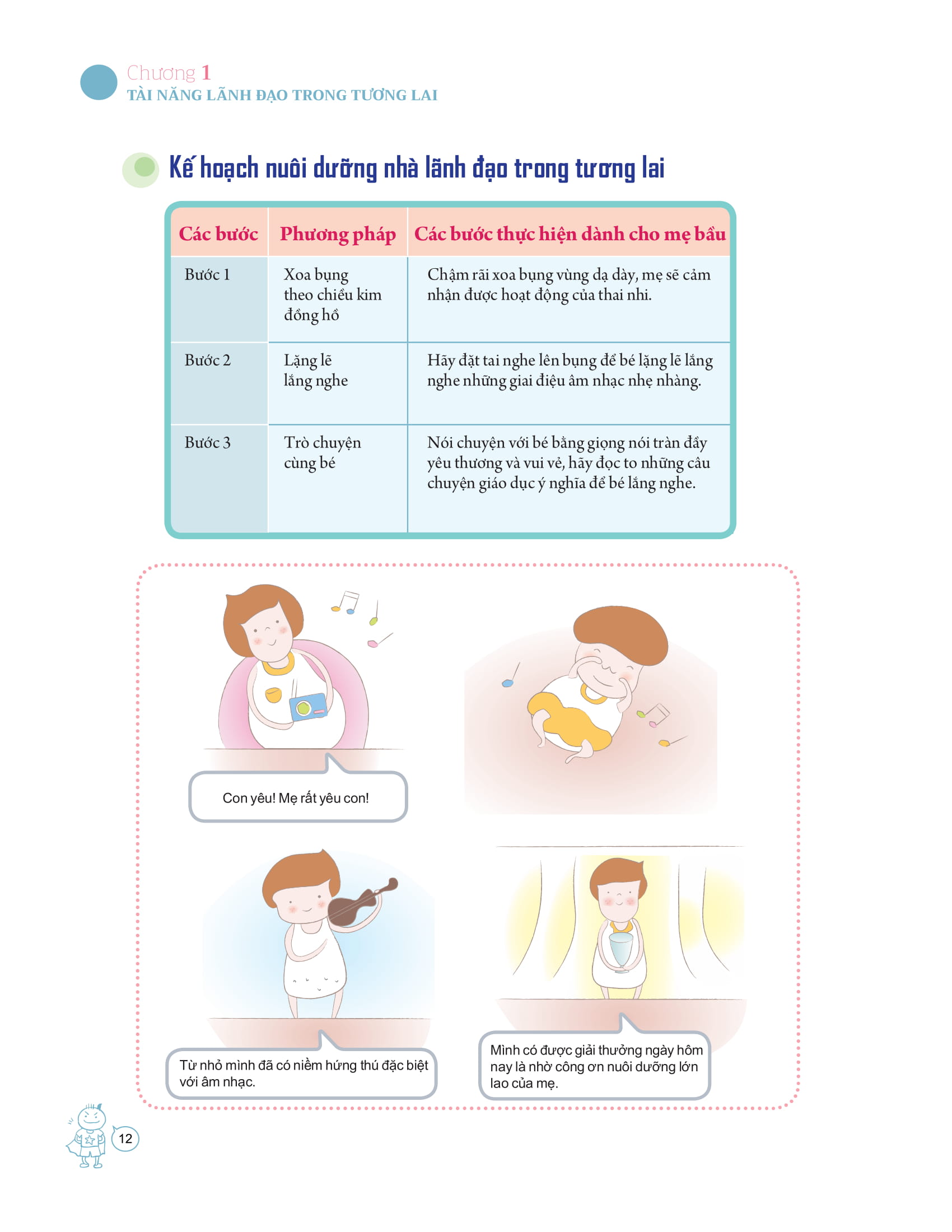 Chương 1
TÀI NĂNG LÃNH ĐẠO TRONG TƯƠNG LAI

Kế hoạch nuôi dưỡng nhà lãnh đạo trong tương lai

| Các bước | Phương pháp | Các bước thực hiện dành cho mẹ bầu |
|---|---|---|
| Bước 1 | Xoa bụng theo chiều kim đồng hồ | Chậm rãi xoa bụng vùng dạ dày, mẹ sẽ cảm nhận được hoạt động của thai nhi. |
| Bước 2 | Lặng lẽ lắng nghe | Hãy đặt tai nghe lên bụng để bé lặng lẽ lắng nghe những giai điệu âm nhạc nhẹ nhàng. |
| Bước 3 | Trò chuyện cùng bé | Nói chuyện với bé bằng giọng nói tràn đầy yêu thương và vui vẻ, hãy đọc to những câu chuyện giáo dục ý nghĩa để bé lắng nghe. |

Con yêu! Mẹ rất yêu con!

Từ nhỏ mình đã có niềm hứng thú đặc biệt với âm nhạc.

Mình có được giải thưởng ngày hôm nay là nhờ công ơn nuôi dưỡng lớn lao của mẹ.

12