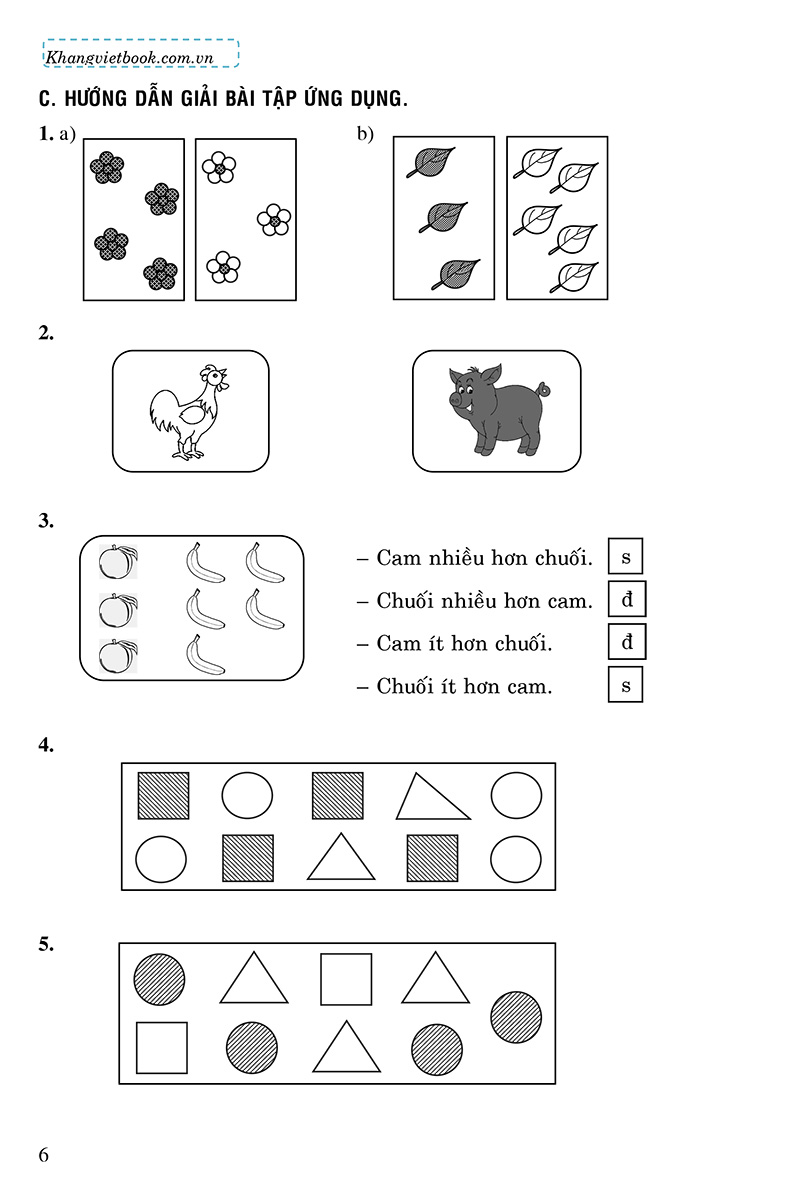 Khangvietbook.com.vn

C. HƯỚNG DẪN GIẢI BÀI TẬP ỨNG DỤNG.

1. a)

b)

2.

3.

– Cam nhiều hơn chuối. s

– Chuối nhiều hơn cam. đ

– Cam ít hơn chuối. đ

– Chuối ít hơn cam. s

4.

5.

6