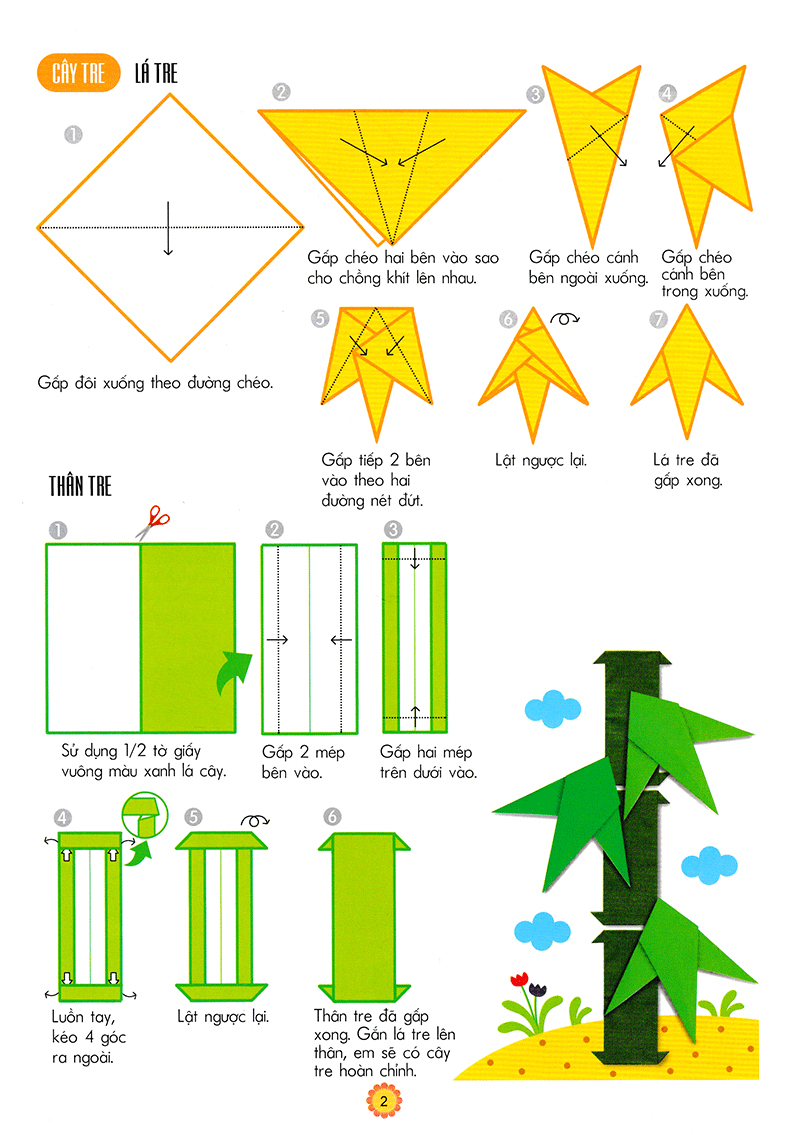 CÂY TRE LÁ TRE

1

Gấp đôi xuống theo đường chéo.

2

Gấp chéo hai bên vào sao cho chồng khít lên nhau.

3

Gấp chéo cánh bên ngoài xuống.

4

Gấp chéo cánh bên trong xuống.

5

Gấp tiếp 2 bên vào theo hai đường nét đứt.

6

Lật ngược lại.

7

Lá tre đã gấp xong.

THÂN TRE

1

Sử dụng 1/2 tờ giấy vuông màu xanh lá cây.

2

Gấp 2 mép bên vào.

3

Gấp hai mép trên dưới vào.

4

Luồn tay, kéo 4 góc ra ngoài.

5

Lật ngược lại.

6

Thân tre đã gấp xong. Gắn lá tre lên thân, em sẽ có cây tre hoàn chỉnh.

2