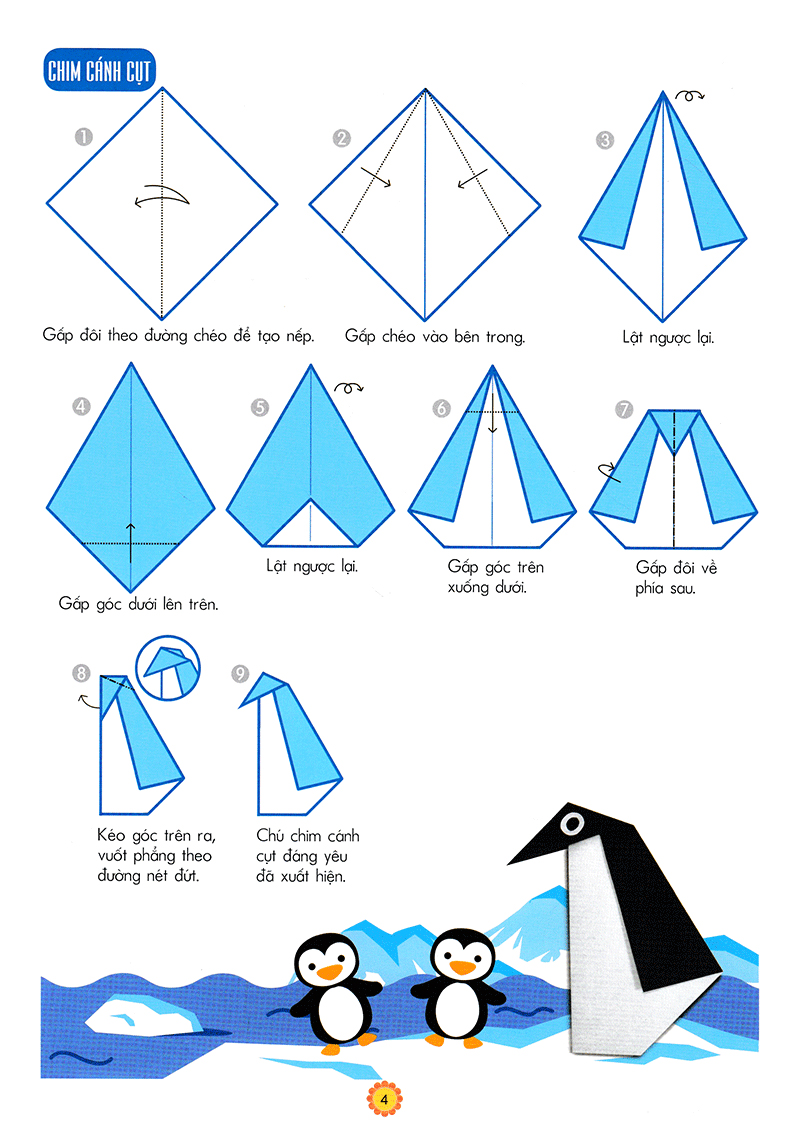 CHIM CÁNH CỤT

1
Gấp đôi theo đường chéo để tạo nếp.

2
Gấp chéo vào bên trong.

3
Lật ngược lại.

4
Gấp góc dưới lên trên.

5
Lật ngược lại.

6
Gấp góc trên xuống dưới.

7
Gấp đôi về phía sau.

8
Kéo góc trên ra, vuốt phẳng theo đường nét đứt.

9
Chú chim cánh cụt đáng yêu đã xuất hiện.

4