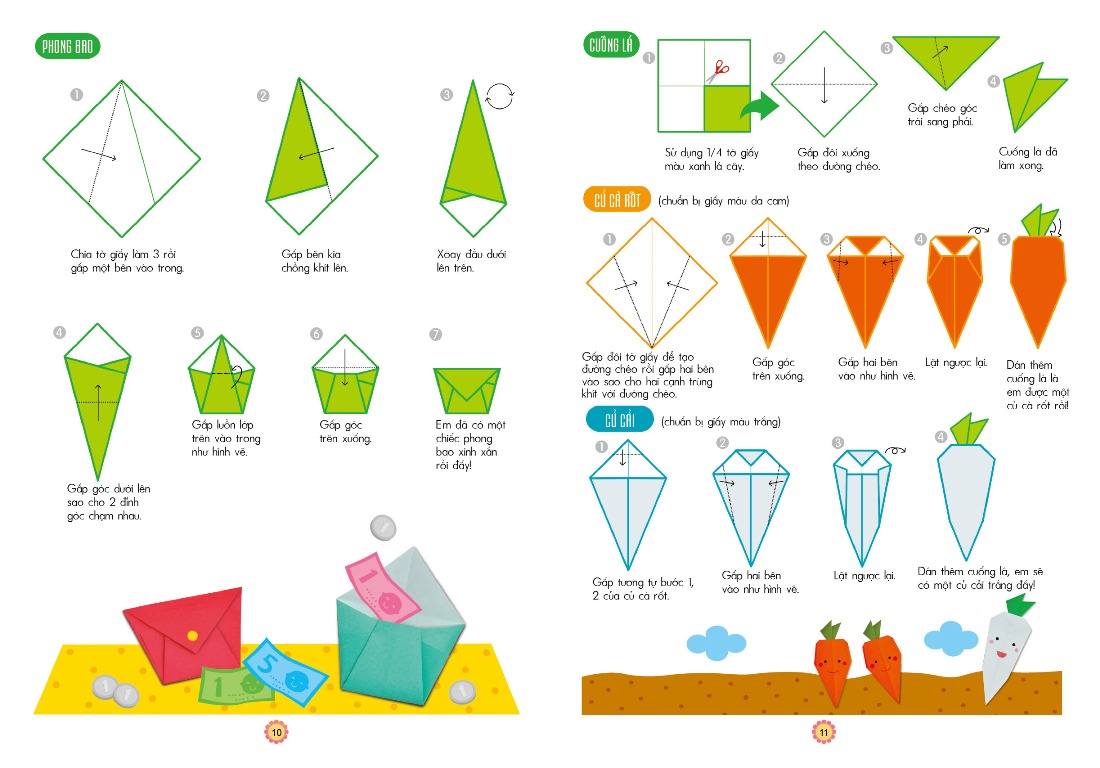 PHONG BAO

1
Chia tờ giấy làm 3 rồi gấp một bên vào trong.

2
Gấp bên kia chồng khít lên.

3
Xoay đầu dưới lên trên.

4
Gấp góc dưới lên sao cho 2 đỉnh góc chạm nhau.

5
Gấp luồn lớp trên vào trong như hình vẽ.

6
Gấp góc trên xuống.

7
Em đã có một chiếc phong bao xinh xắn rồi đấy!

1

5

10

CUỐNG LÁ

1
Sử dụng 1/4 tờ giấy màu xanh lá cây.

2
Gấp đôi xuống theo đường chéo.

3
Gấp chéo góc trái sang phải.

4
Cuống lá đã làm xong.

CỦ CÀ RỐT (chuẩn bị giấy màu da cam)

1
Gấp đôi tờ giấy để tạo đường chéo rồi gấp hai bên vào sao cho hai cạnh trùng khít với đường chéo.

2
Gấp góc trên xuống.

3
Gấp hai bên vào như hình vẽ.

4
Lật ngược lại.

5
Dán thêm cuống lá là em được một củ cà rốt rồi!

CỦ CẢI (chuẩn bị giấy màu trắng)

1
Gấp tương tự bước 1, 2 của củ cà rốt.

2
Gấp hai bên vào như hình vẽ.

3
Lật ngược lại.

4
Dán thêm cuống lá, em sẽ có một củ cải trắng đấy!

11