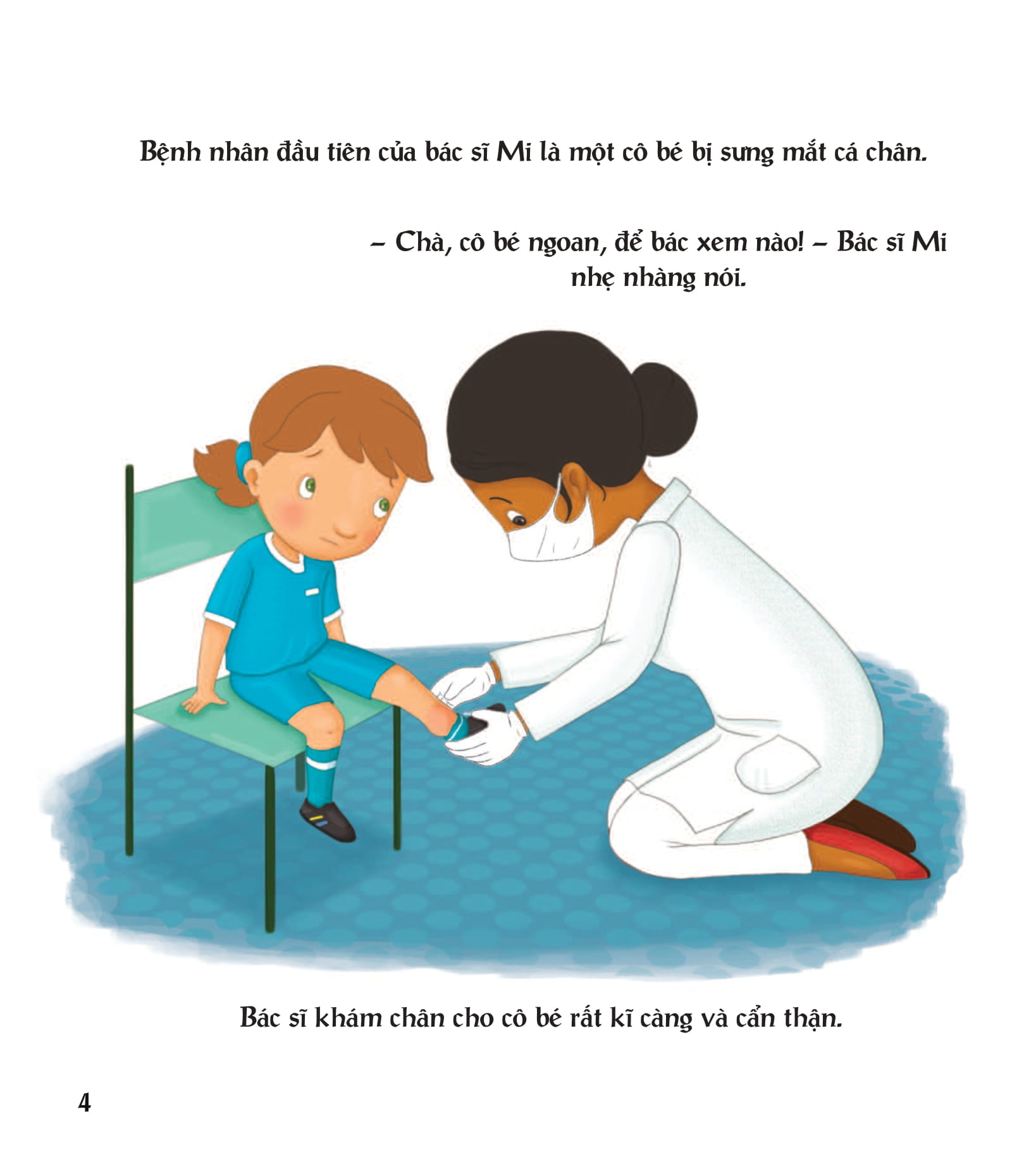 Bệnh nhân đầu tiên của bác sĩ Mi là một cô bé bị sưng mắt cá chân.

– Chà, cô bé ngoan, để bác xem nào! – Bác sĩ Mi nhẹ nhàng nói.

Bác sĩ khám chân cho cô bé rất kĩ càng và cẩn thận.

4