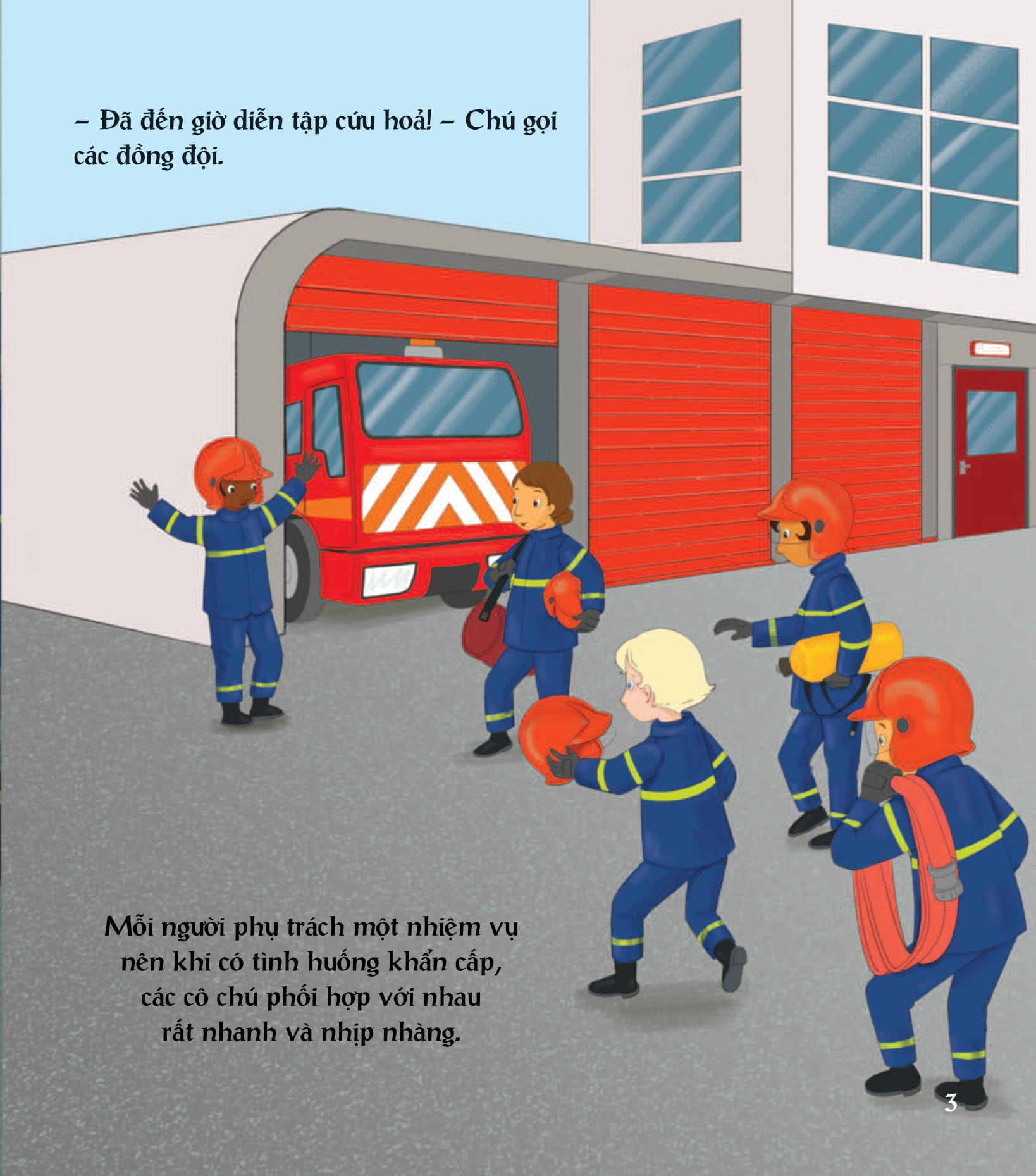 – Đã đến giờ diễn tập cứu hoả! – Chú gọi các đồng đội.

Mỗi người phụ trách một nhiệm vụ nên khi có tình huống khẩn cấp, các cô chú phối hợp với nhau rất nhanh và nhịp nhàng.

3