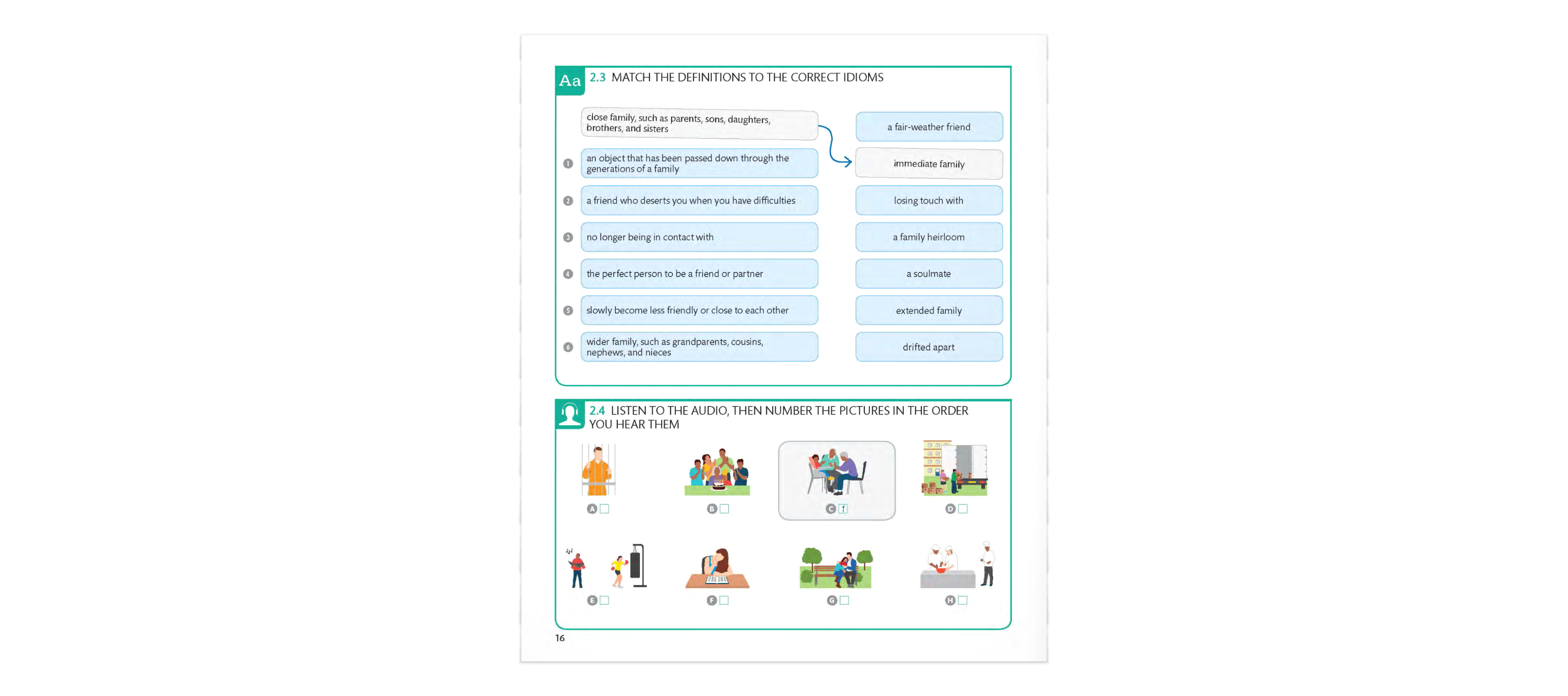 Aa 2.3 MATCH THE DEFINITIONS TO THE CORRECT IDIOMS

close family, such as parents, sons, daughters, brothers, and sisters

1 an object that has been passed down through the generations of a family

2 a friend who deserts you when you have difficulties

3 no longer being in contact with

4 the perfect person to be a friend or partner

5 slowly become less friendly or close to each other

6 wider family, such as grandparents, cousins, nephews, and nieces

a fair-weather friend

immediate family

losing touch with

a family heirloom

a soulmate

extended family

drifted apart

2.4 LISTEN TO THE AUDIO, THEN NUMBER THE PICTURES IN THE ORDER YOU HEAR THEM

A

B

C 1

D

E

F

G

H

16