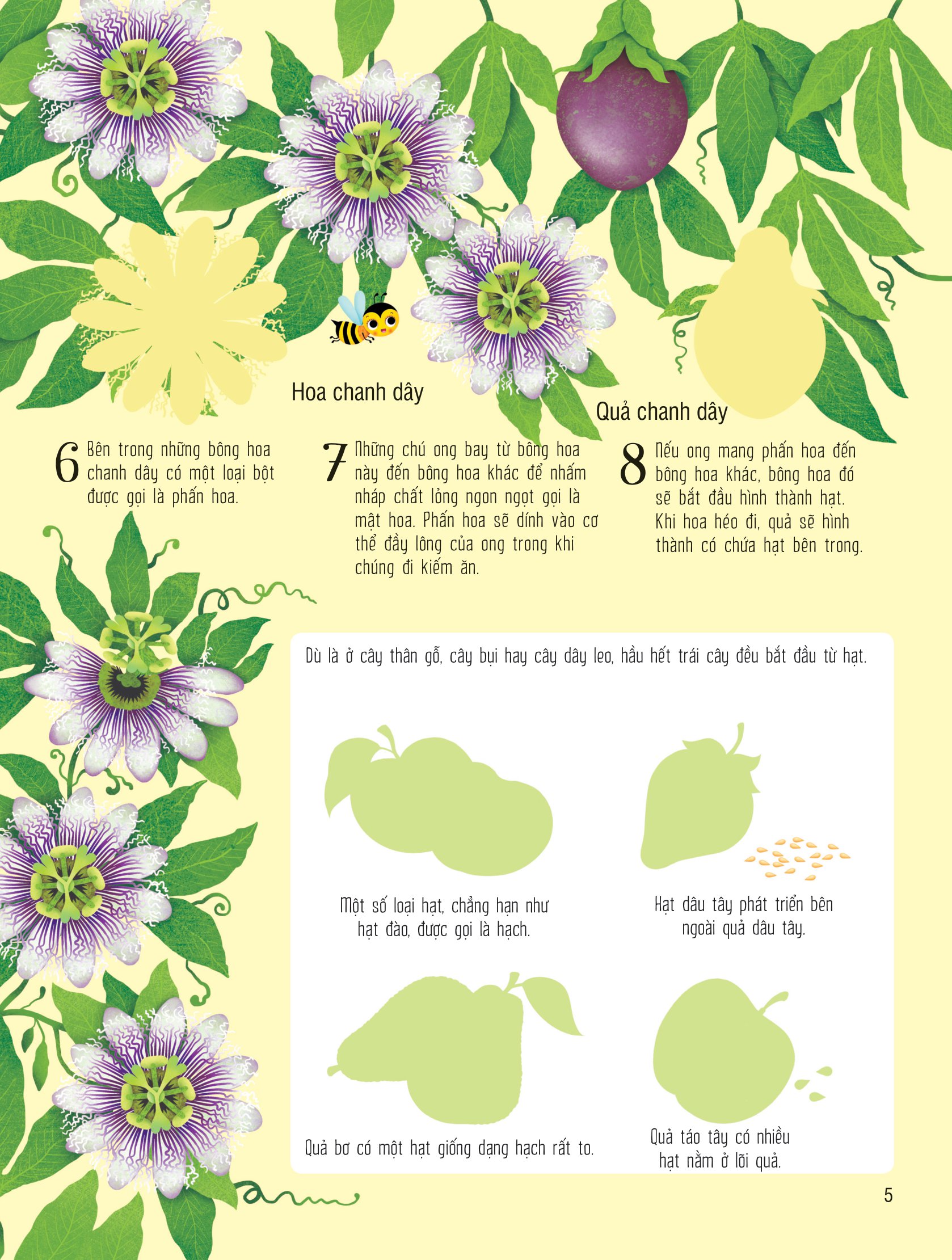 Hoa chanh dây

Quả chanh dây

6 Bên trong những bông hoa chanh dây có một loại bột được gọi là phấn hoa.

7 Những chú ong bay từ bông hoa này đến bông hoa khác để nhấm nháp chất lỏng ngon ngọt gọi là mật hoa. Phấn hoa sẽ dính vào cơ thể đầy lông của ong trong khi chúng đi kiếm ăn.

8 Nếu ong mang phấn hoa đến bông hoa khác, bông hoa đó sẽ bắt đầu hình thành hạt. Khi hoa héo đi, quả sẽ hình thành có chứa hạt bên trong.

Dù là ở cây thân gỗ, cây bụi hay cây dây leo, hầu hết trái cây đều bắt đầu từ hạt.

Một số loại hạt, chẳng hạn như hạt đào, được gọi là hạch.

Hạt dâu tây phát triển bên ngoài quả dâu tây.

Quả bơ có một hạt giống dạng hạch rất to.

Quả táo tây có nhiều hạt nằm ở lõi quả.

5