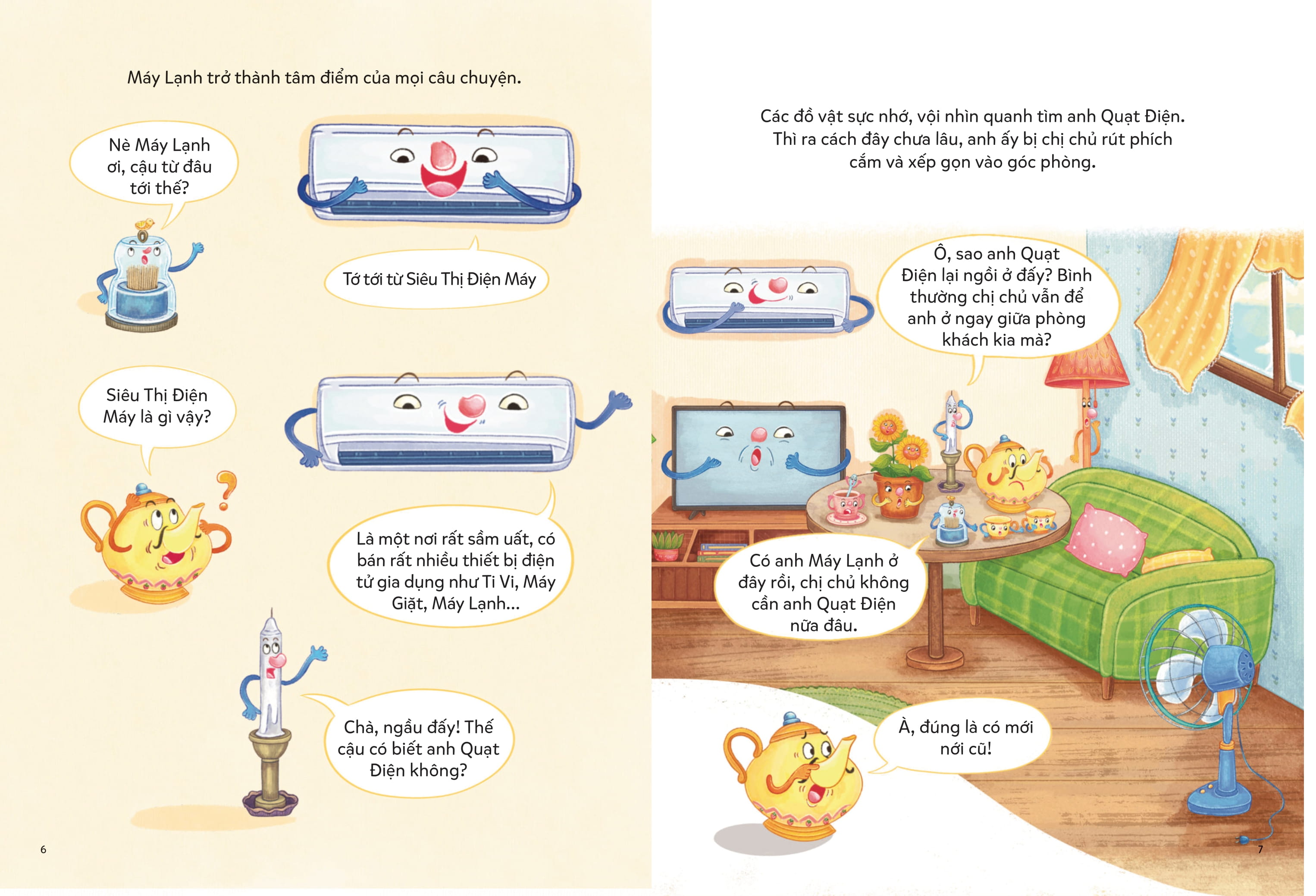 Máy Lạnh trở thành tâm điểm của mọi câu chuyện.

Nè Máy Lạnh ơi, cậu từ đâu tới thế?

Tớ tới từ Siêu Thị Điện Máy

Siêu Thị Điện Máy là gì vậy?

Là một nơi rất sầm uất, có bán rất nhiều thiết bị điện tử gia dụng như Ti Vi, Máy Giặt, Máy Lạnh...

Chà, ngầu đấy! Thế cậu có biết anh Quạt Điện không?

6

Các đồ vật sực nhớ, vội nhìn quanh tìm anh Quạt Điện. Thì ra cách đây chưa lâu, anh ấy bị chị chủ rút phích cắm và xếp gọn vào góc phòng.

Ô, sao anh Quạt Điện lại ngồi ở đấy? Bình thường chị chủ vẫn để anh ở ngay giữa phòng khách kia mà?

Có anh Máy Lạnh ở đây rồi, chị chủ không cần anh Quạt Điện nữa đâu.

À, đúng là có mới nới cũ!

7