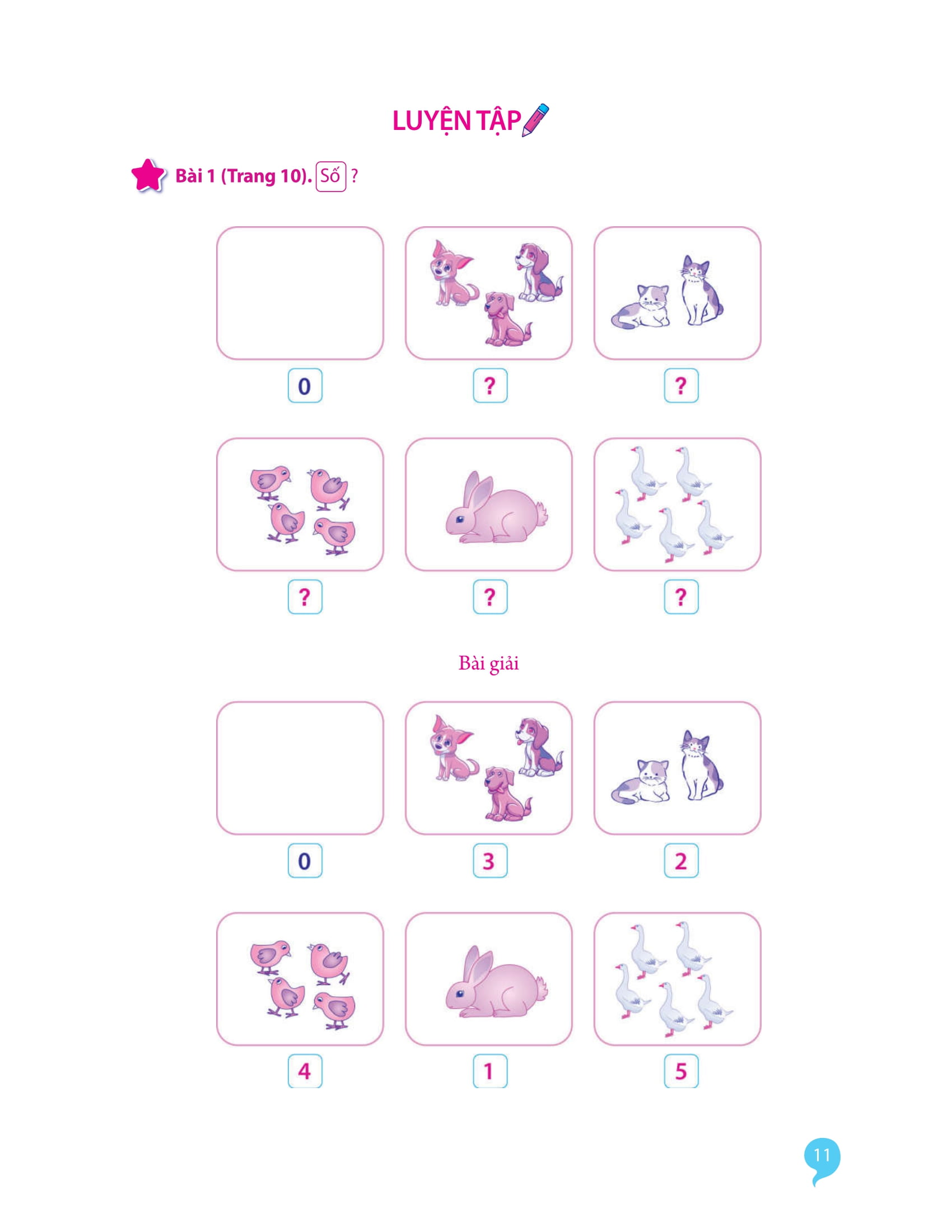 LUYỆN TẬP

Bài 1 (Trang 10). Số ?

0 ? ?

? ? ?

Bài giải

0 3 2

4 1 5

11