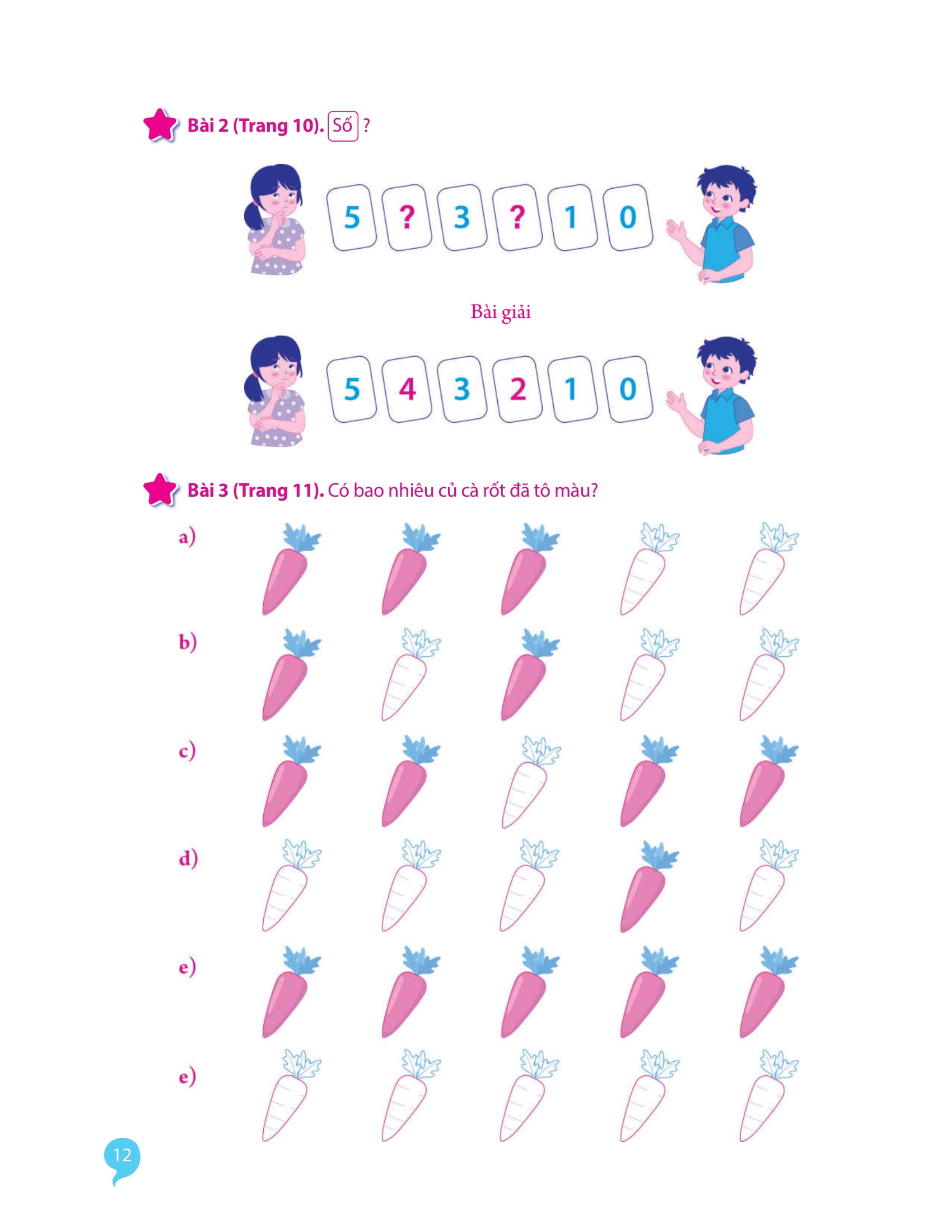 Bài 2 (Trang 10). Số ?

5 ? 3 ? 1 0

Bài giải

5 4 3 2 1 0

Bài 3 (Trang 11). Có bao nhiêu củ cà rốt đã tô màu?

a)

b)

c)

d)

e)

e)

12