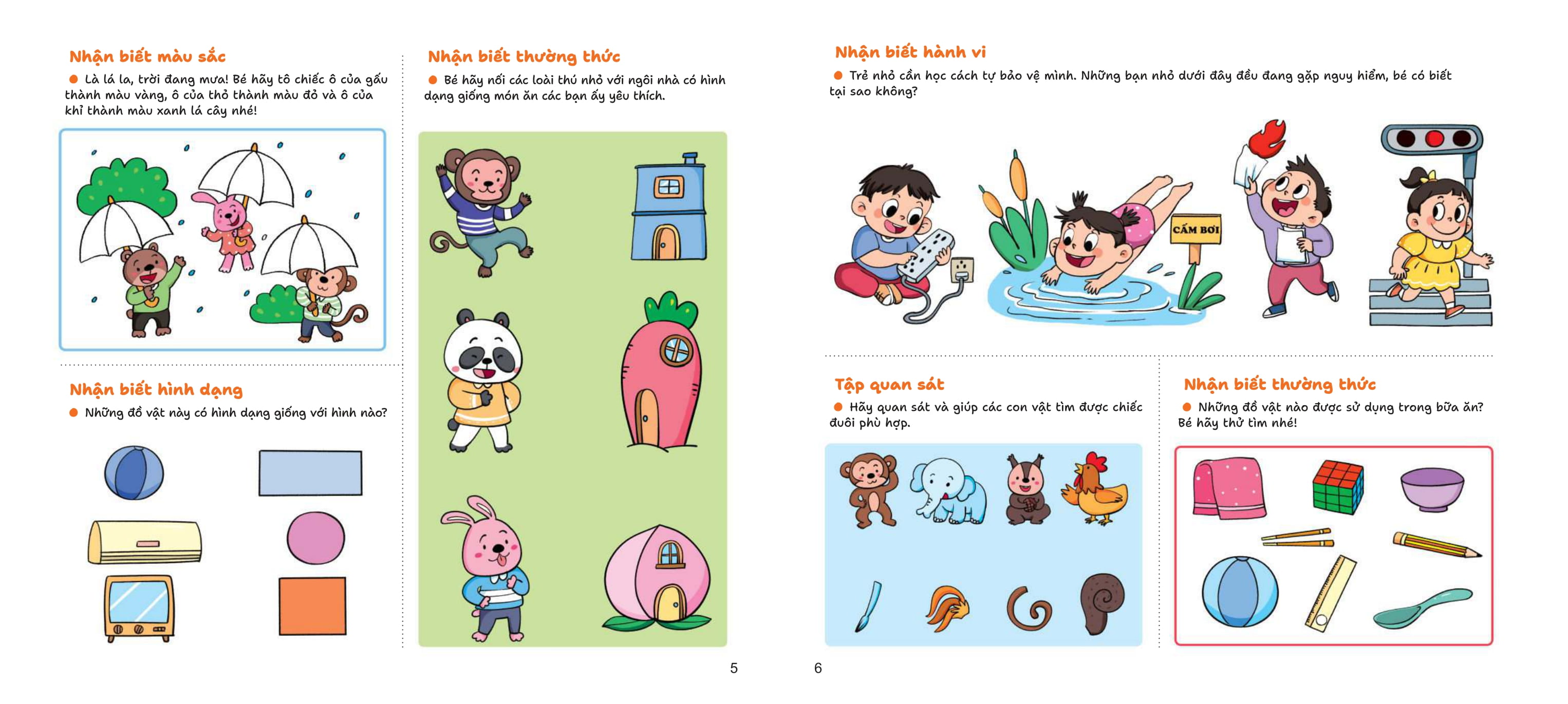 Nhận biết màu sắc

Là lá la, trời đang mưa! Bé hãy tô chiếc ô của gấu thành màu vàng, ô của thỏ thành màu đỏ và ô của khỉ thành màu xanh lá cây nhé!

Nhận biết hình dạng

Những đồ vật này có hình dạng giống với hình nào?

Nhận biết thường thức

Bé hãy nối các loài thú nhỏ với ngôi nhà có hình dạng giống món ăn các bạn ấy yêu thích.

5

Nhận biết hành vi

Trẻ nhỏ cần học cách tự bảo vệ mình. Những bạn nhỏ dưới đây đều đang gặp nguy hiểm, bé có biết tại sao không?

CẤM BƠI

Tập quan sát

Hãy quan sát và giúp các con vật tìm được chiếc đuôi phù hợp.

Nhận biết thường thức

Những đồ vật nào được sử dụng trong bữa ăn? Bé hãy thử tìm nhé!

6