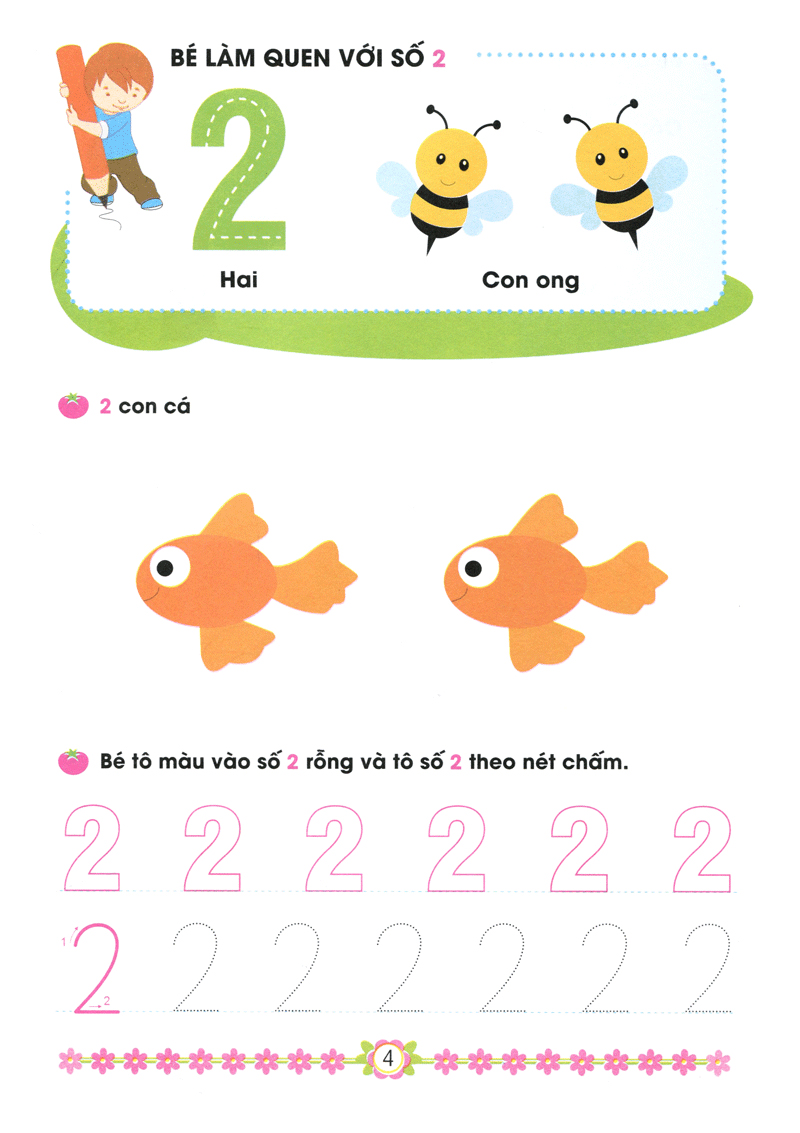 BÉ LÀM QUEN VỚI SỐ 2

2

Hai

Con ong

2 con cá

Bé tô màu vào số 2 rỗng và tô số 2 theo nét chấm.

2 2 2 2 2 2

1 2 2

2 2 2 2 2 2

4