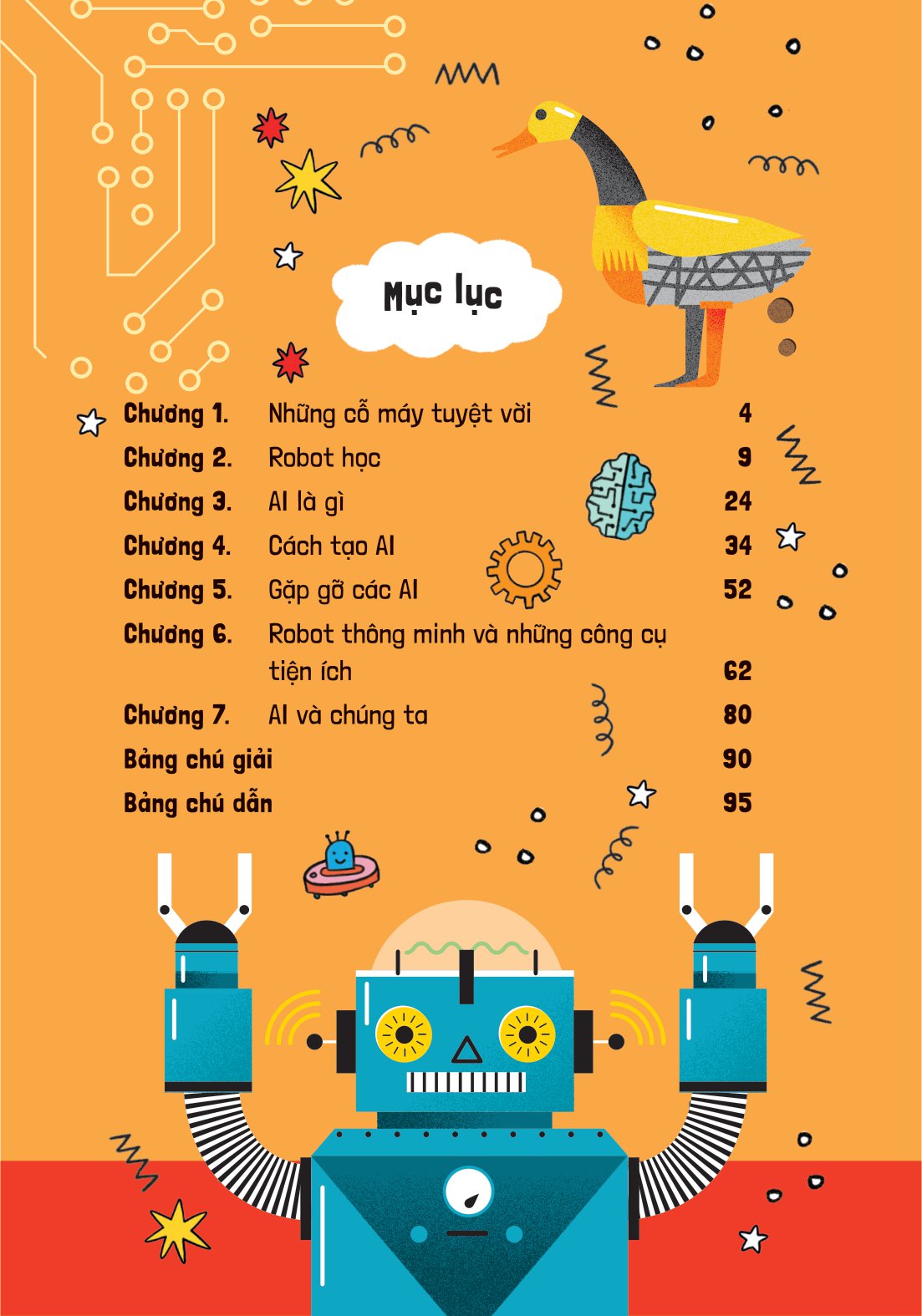 Mục lục

| | | |
|---|---|---|
| Chương 1. | Những cỗ máy tuyệt vời | 4 |
| Chương 2. | Robot học | 9 |
| Chương 3. | AI là gì | 24 |
| Chương 4. | Cách tạo AI | 34 |
| Chương 5. | Gặp gỡ các AI | 52 |
| Chương 6. | Robot thông minh và những công cụ tiện ích | 62 |
| Chương 7. | AI và chúng ta | 80 |
| Bảng chú giải | | 90 |
| Bảng chú dẫn | | 95 |