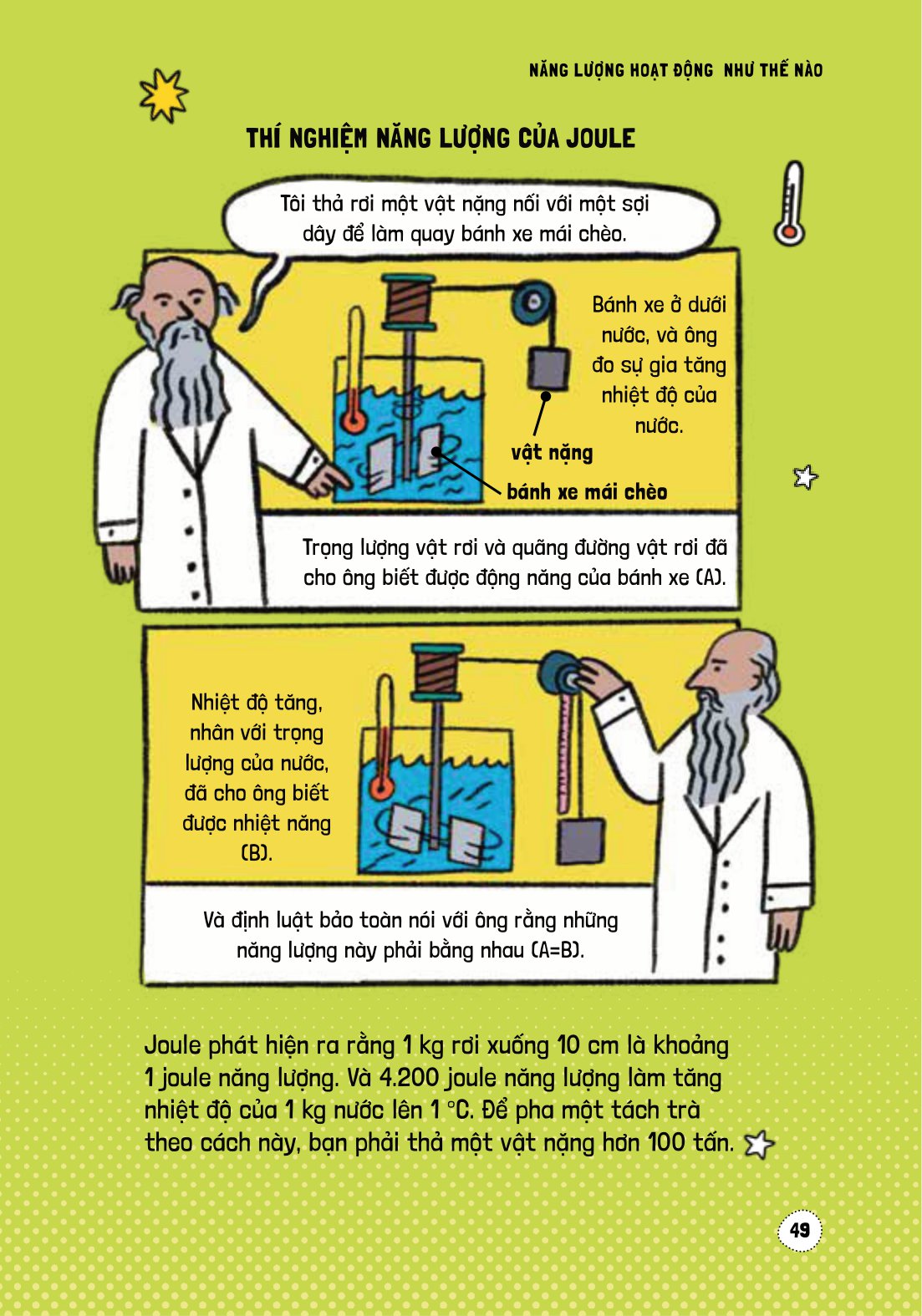 NĂNG LƯỢNG HOẠT ĐỘNG NHƯ THẾ NÀO

THÍ NGHIỆM NĂNG LƯỢNG CỦA JOULE

Tôi thả rơi một vật nặng nối với một sợi dây để làm quay bánh xe mái chèo.

Bánh xe ở dưới nước, và ông đo sự gia tăng nhiệt độ của nước.

vật nặng

bánh xe mái chèo

Trọng lượng vật rơi và quãng đường vật rơi đã cho ông biết được động năng của bánh xe (A).

Nhiệt độ tăng, nhân với trọng lượng của nước, đã cho ông biết được nhiệt năng (B).

Và định luật bảo toàn nói với ông rằng những năng lượng này phải bằng nhau (A=B).

Joule phát hiện ra rằng 1 kg rơi xuống 10 cm là khoảng 1 joule năng lượng. Và 4.200 joule năng lượng làm tăng nhiệt độ của 1 kg nước lên 1 °C. Để pha một tách trà theo cách này, bạn phải thả một vật nặng hơn 100 tấn.

49