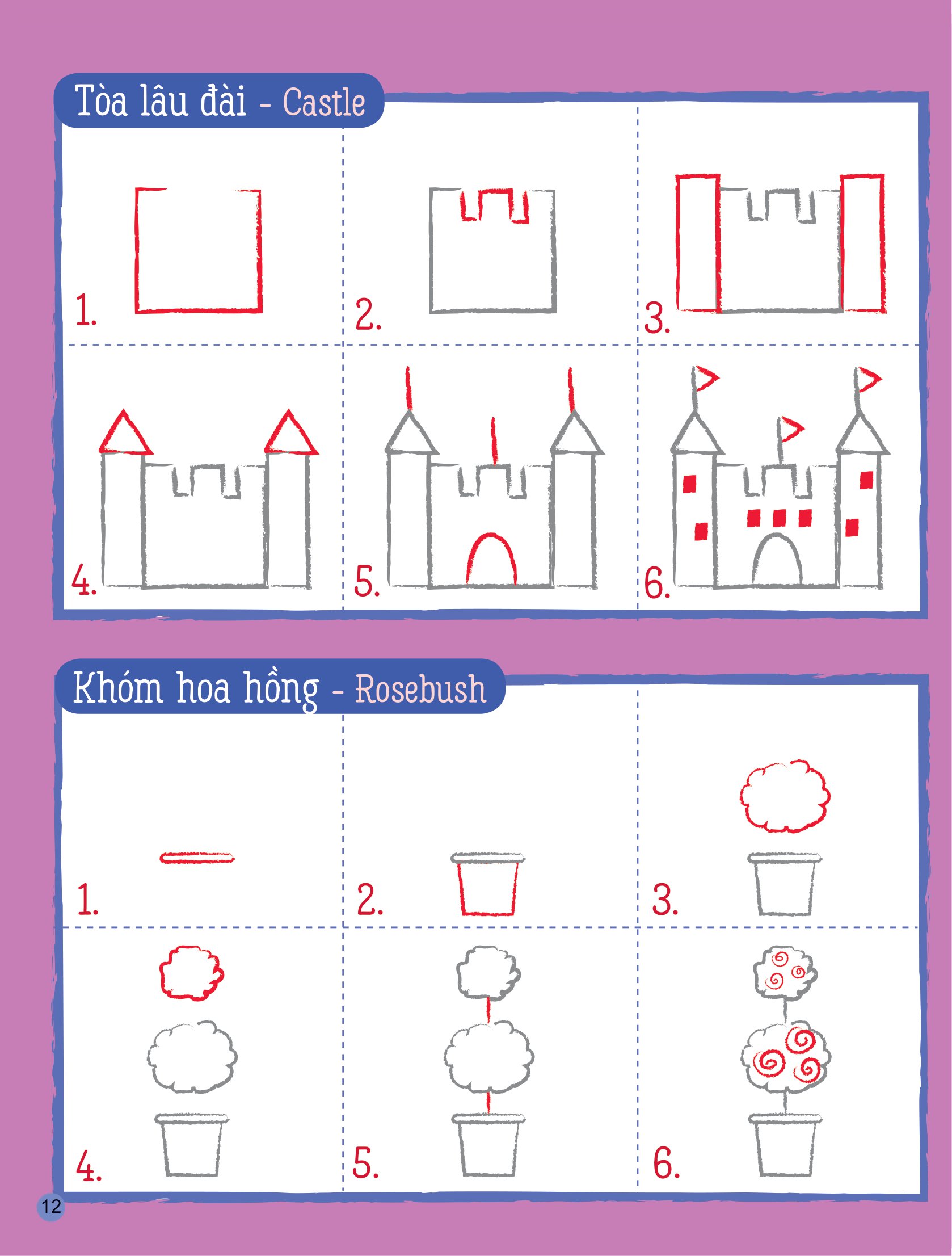 Tòa lâu đài - Castle

1.

2.

3.

4.

5.

6.

Khóm hoa hồng - Rosebush

1.

2.

3.

4.

5.

6.

12