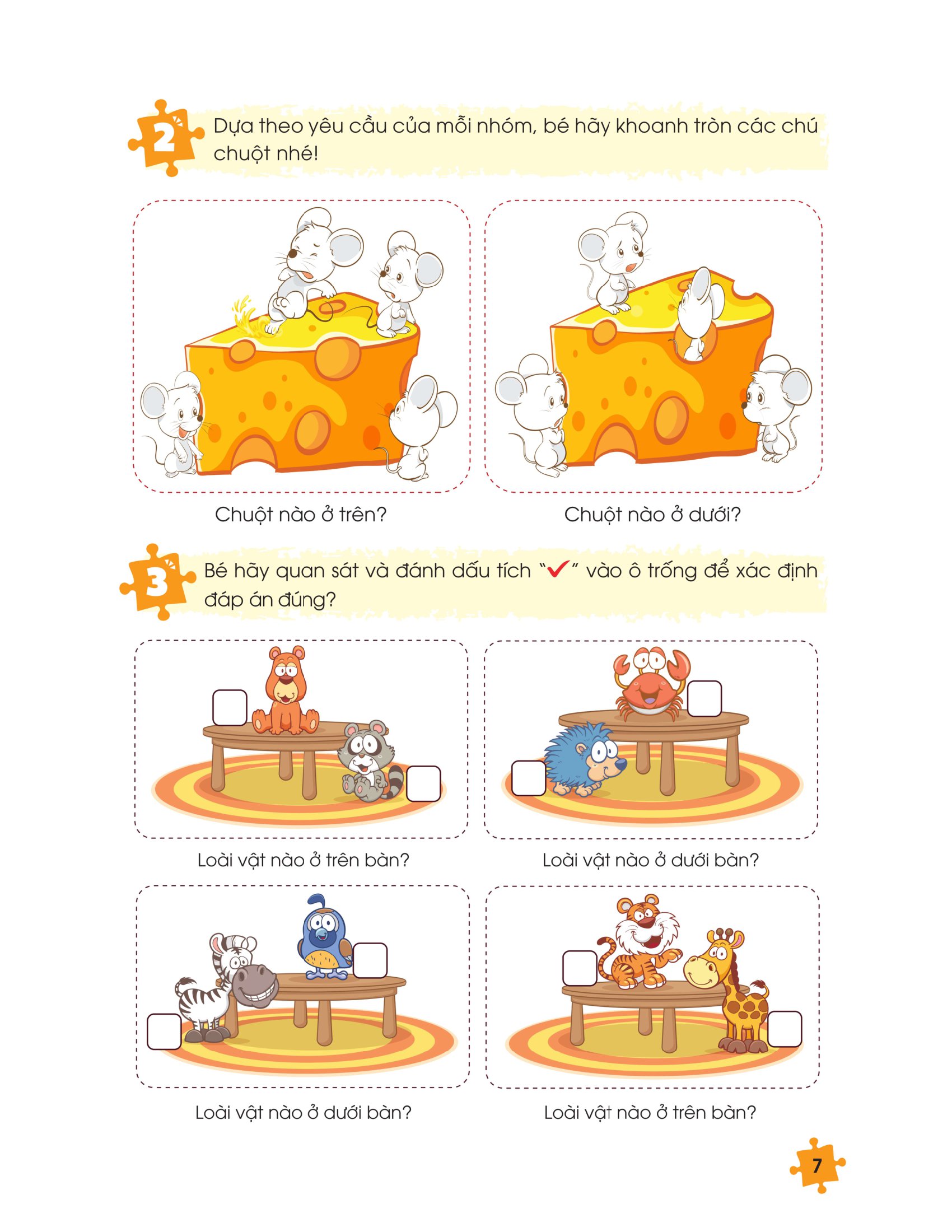 2 Dựa theo yêu cầu của mỗi nhóm, bé hãy khoanh tròn các chú chuột nhé!

Chuột nào ở trên?

Chuột nào ở dưới?

3 Bé hãy quan sát và đánh dấu tích "✓" vào ô trống để xác định đáp án đúng?

Loài vật nào ở trên bàn?

Loài vật nào ở dưới bàn?

Loài vật nào ở dưới bàn?

Loài vật nào ở trên bàn?

7