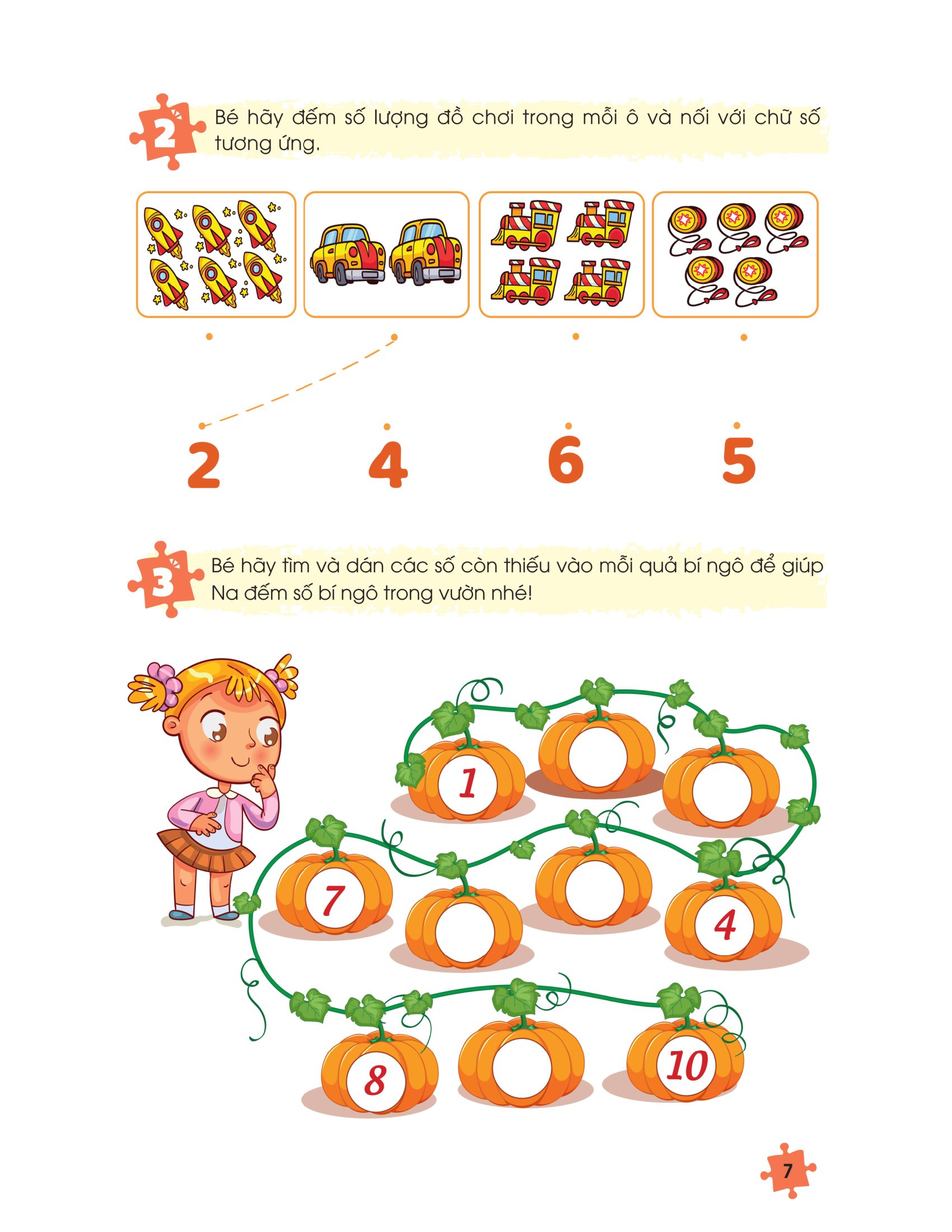 2 Bé hãy đếm số lượng đồ chơi trong mỗi ô và nối với chữ số tương ứng.

2 4 6 5

3 Bé hãy tìm và dán các số còn thiếu vào mỗi quả bí ngô để giúp Na đếm số bí ngô trong vườn nhé!

1

7

4

8

10

7