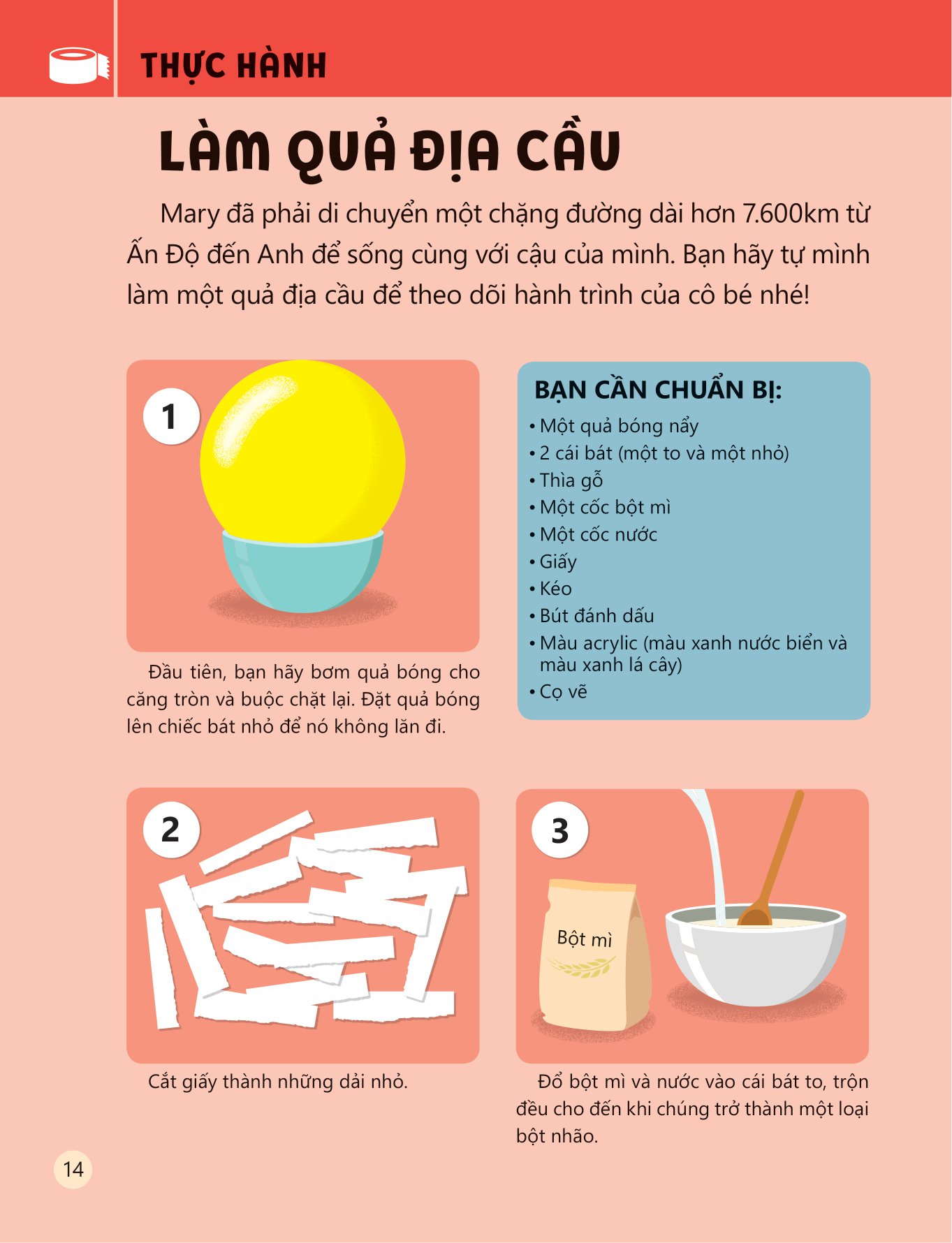 THỰC HÀNH

LÀM QUẢ ĐỊA CẦU

Mary đã phải di chuyển một chặng đường dài hơn 7.600km từ Ấn Độ đến Anh để sống cùng với cậu của mình. Bạn hãy tự mình làm một quả địa cầu để theo dõi hành trình của cô bé nhé!

1

Đầu tiên, bạn hãy bơm quả bóng cho căng tròn và buộc chặt lại. Đặt quả bóng lên chiếc bát nhỏ để nó không lăn đi.

BẠN CẦN CHUẨN BỊ:
• Một quả bóng nẩy
• 2 cái bát (một to và một nhỏ)
• Thìa gỗ
• Một cốc bột mì
• Một cốc nước
• Giấy
• Kéo
• Bút đánh dấu
• Màu acrylic (màu xanh nước biển và màu xanh lá cây)
• Cọ vẽ

2

Cắt giấy thành những dải nhỏ.

3

Bột mì

Đổ bột mì và nước vào cái bát to, trộn đều cho đến khi chúng trở thành một loại bột nhão.

14