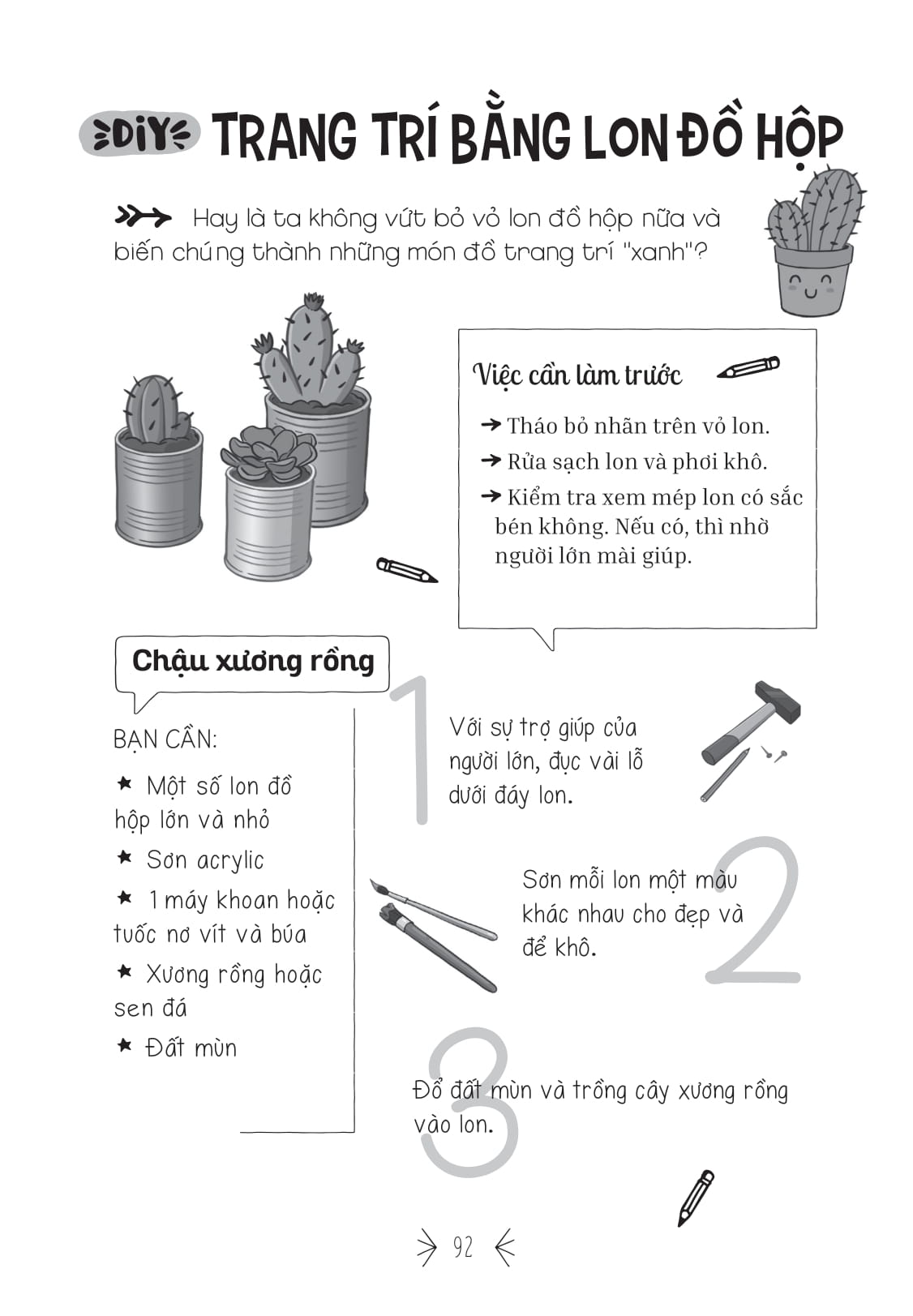 DIY TRANG TRÍ BẰNG LON ĐỒ HỘP

Hay là ta không vứt bỏ vỏ lon đồ hộp nữa và biến chúng thành những món đồ trang trí "xanh"?

Việc cần làm trước

→ Tháo bỏ nhãn trên vỏ lon.

→ Rửa sạch lon và phơi khô.

→ Kiểm tra xem mép lon có sắc bén không. Nếu có, thì nhờ người lớn mài giúp.

Chậu xương rồng

BẠN CẦN:

★ Một số lon đồ hộp lớn và nhỏ

★ Sơn acrylic

★ 1 máy khoan hoặc tuốc nơ vít và búa

★ Xương rồng hoặc sen đá

★ Đất mùn

1 Với sự trợ giúp của người lớn, đục vài lỗ dưới đáy lon.

2 Sơn mỗi lon một màu khác nhau cho đẹp và để khô.

3 Đổ đất mùn và trồng cây xương rồng vào lon.

92