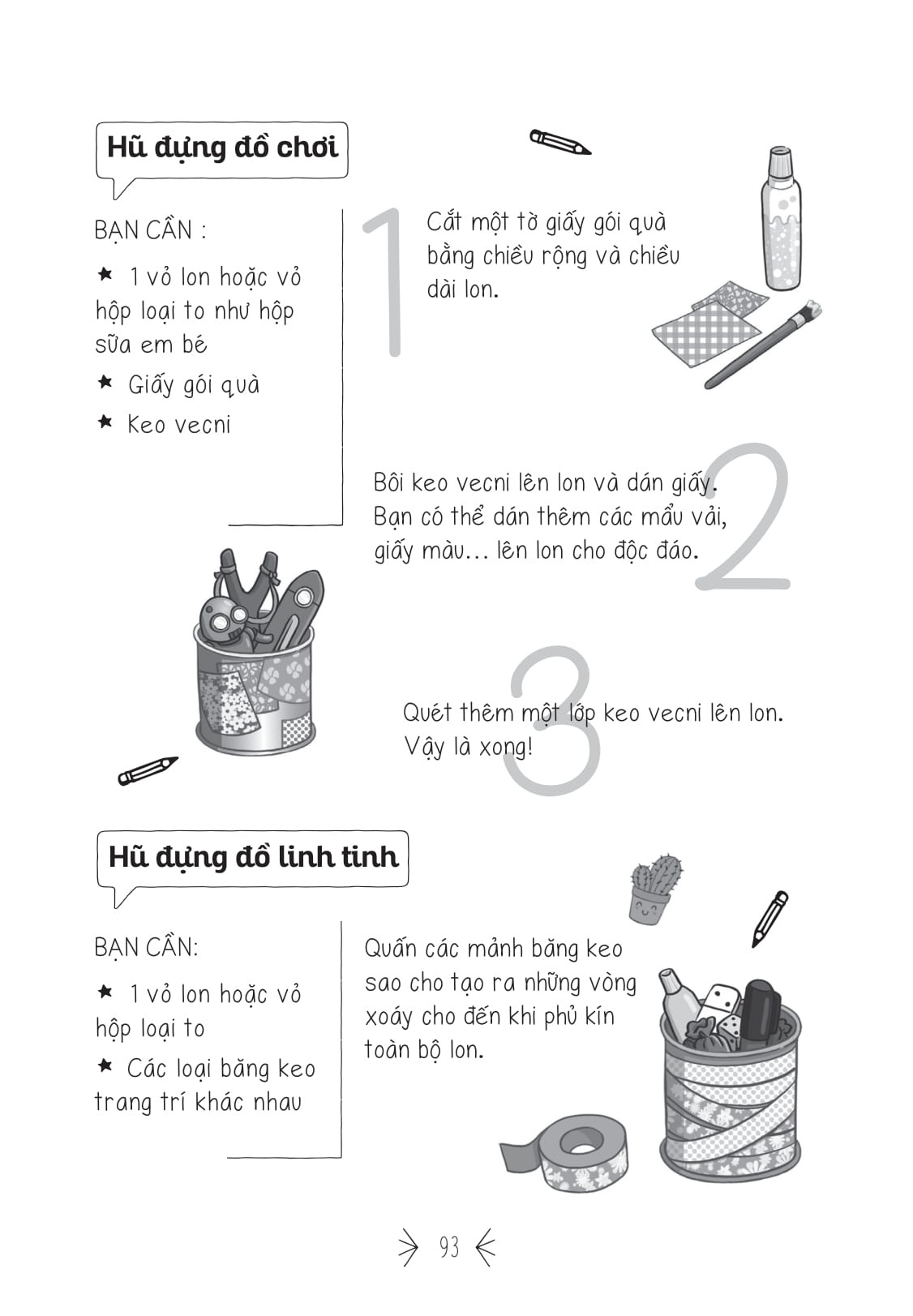 Hũ đựng đồ chơi

BẠN CẦN :

★ 1 vỏ lon hoặc vỏ hộp loại to như hộp sữa em bé

★ Giấy gói quà

★ Keo vecni

1

Cắt một tờ giấy gói quà bằng chiều rộng và chiều dài lon.

2

Bôi keo vecni lên lon và dán giấy. Bạn có thể dán thêm các mẩu vải, giấy màu... lên lon cho độc đáo.

3

Quét thêm một lớp keo vecni lên lon. Vậy là xong!

Hũ đựng đồ linh tinh

BẠN CẦN:

★ 1 vỏ lon hoặc vỏ hộp loại to

★ Các loại băng keo trang trí khác nhau

Quấn các mảnh băng keo sao cho tạo ra những vòng xoáy cho đến khi phủ kín toàn bộ lon.

93