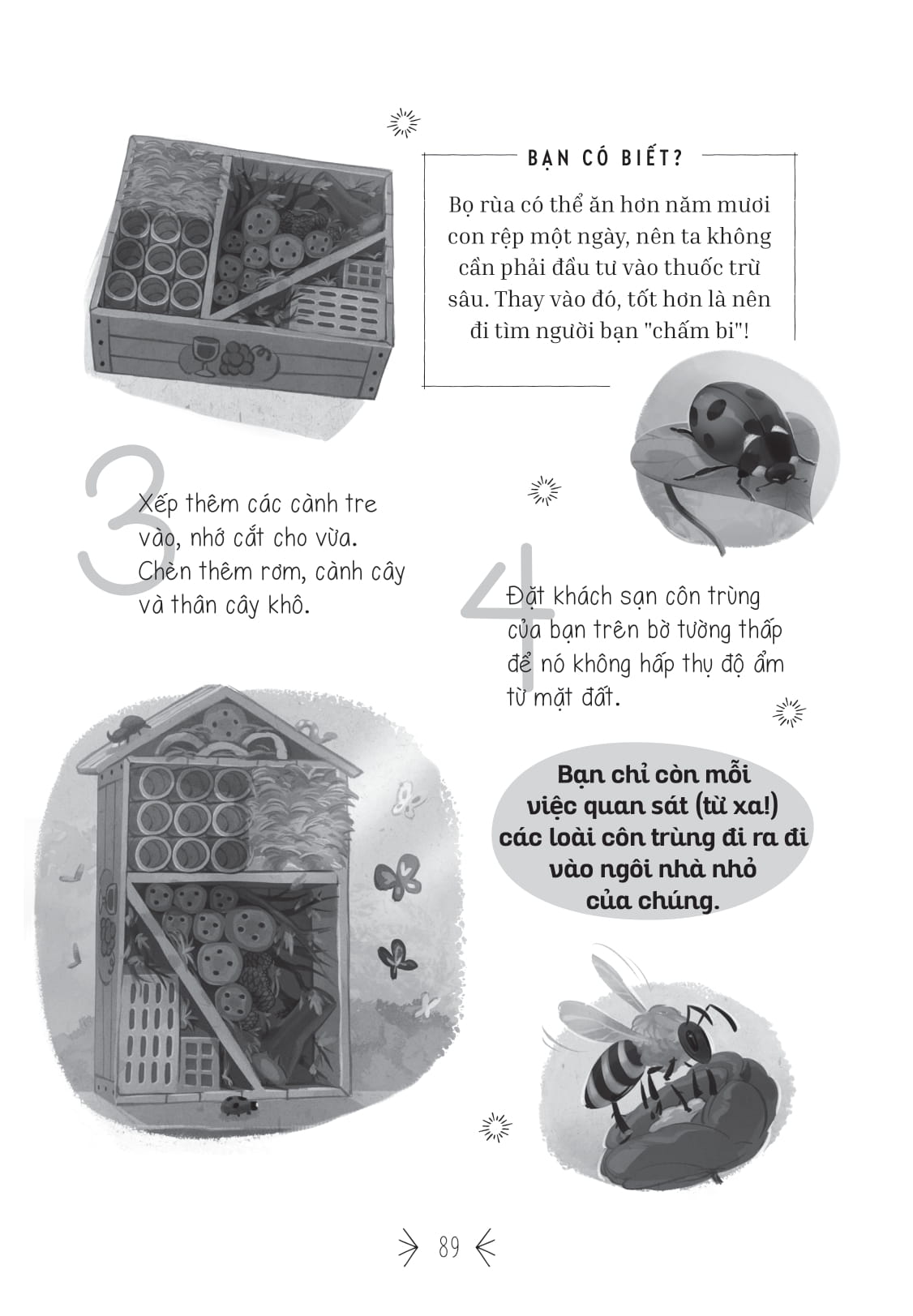 BẠN CÓ BIẾT?

Bọ rùa có thể ăn hơn năm mươi con rệp một ngày, nên ta không cần phải đầu tư vào thuốc trừ sâu. Thay vào đó, tốt hơn là nên đi tìm người bạn "chấm bi"!

3

Xếp thêm các cành tre vào, nhớ cắt cho vừa. Chèn thêm rơm, cành cây và thân cây khô.

4

Đặt khách sạn côn trùng của bạn trên bờ tường thấp để nó không hấp thụ độ ẩm từ mặt đất.

Bạn chỉ còn mỗi việc quan sát (từ xa!) các loài côn trùng đi ra đi vào ngôi nhà nhỏ của chúng.

89