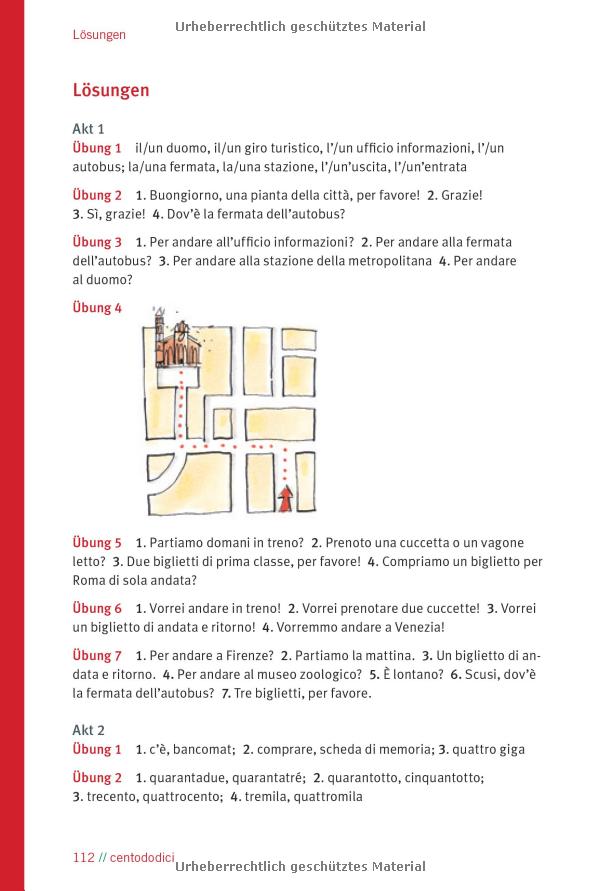 Lösungen

Urheberrechtlich geschütztes Material

Lösungen

Akt 1

Übung 1 il/un duomo, il/un giro turistico, l'/un ufficio informazioni, l'/un autobus; la/una fermata, la/una stazione, l'/un'uscita, l'/un'entrata

Übung 2 1. Buongiorno, una pianta della città, per favore! 2. Grazie! 3. Sì, grazie! 4. Dov'è la fermata dell'autobus?

Übung 3 1. Per andare all'ufficio informazioni? 2. Per andare alla fermata dell'autobus? 3. Per andare alla stazione della metropolitana 4. Per andare al duomo?

Übung 4

Übung 5 1. Partiamo domani in treno? 2. Prenoto una cuccetta o un vagone letto? 3. Due biglietti di prima classe, per favore! 4. Compriamo un biglietto per Roma di sola andata?

Übung 6 1. Vorrei andare in treno! 2. Vorrei prenotare due cuccette! 3. Vorrei un biglietto di andata e ritorno! 4. Vorremmo andare a Venezia!

Übung 7 1. Per andare a Firenze? 2. Partiamo la mattina. 3. Un biglietto di andata e ritorno. 4. Per andare al museo zoologico? 5. È lontano? 6. Scusi, dov'è la fermata dell'autobus? 7. Tre biglietti, per favore.

Akt 2

Übung 1 1. c'è, bancomat; 2. comprare, scheda di memoria; 3. quattro giga

Übung 2 1. quarantadue, quarantatré; 2. quarantotto, cinquantotto; 3. trecento, quattrocento; 4. tremila, quattromila

112 // centododici

Urheberrechtlich geschütztes Material